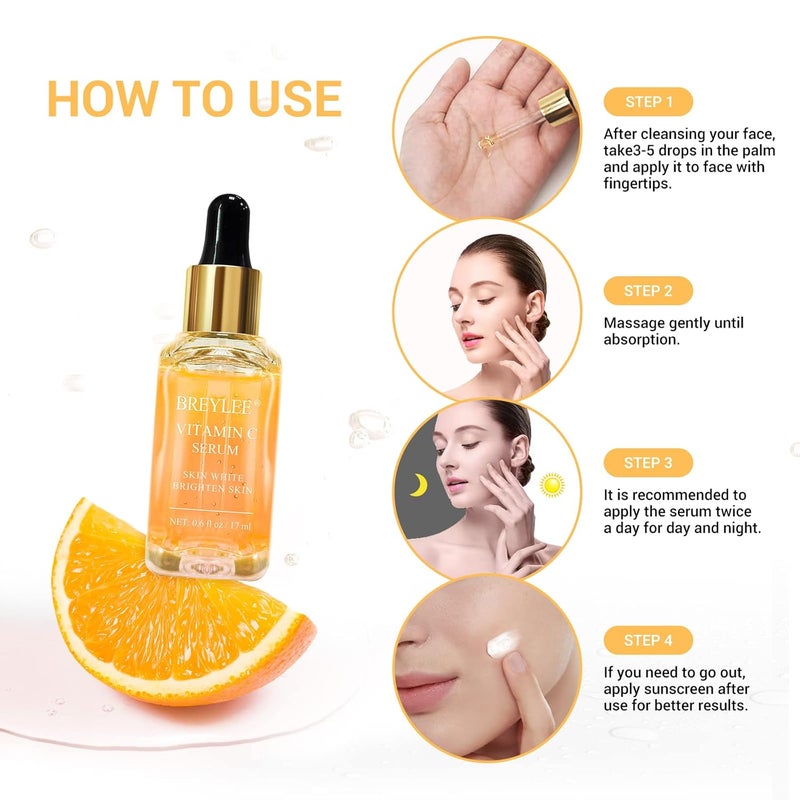 HOW TO USE

BREYLEE®
VITAMIN C
SERUM
SKIN WHITE
BRIGHTEN SKIN
NET: 0.6 fl oz / 17 ml

STEP 1
After cleansing your face, take3-5 drops in the palm and apply it to face with fingertips.

STEP 2
Massage gently until absorption.

STEP 3
It is recommended to apply the serum twice a day for day and night.

STEP 4
If you need to go out, apply sunscreen after use for better results.