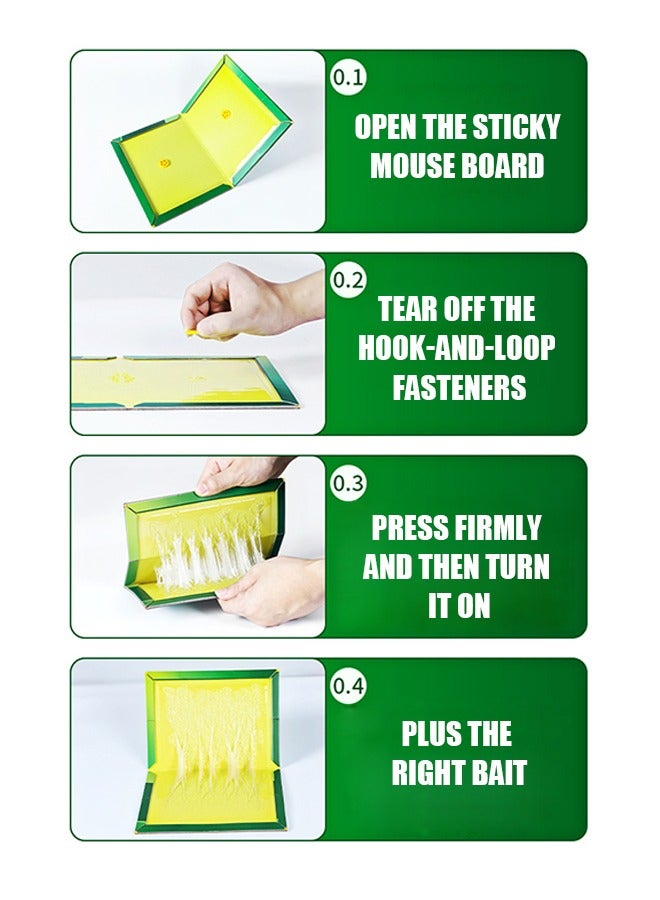 0.1

OPEN THE STICKY MOUSE BOARD

0.2

TEAR OFF THE HOOK-AND-LOOP FASTENERS

0.3

PRESS FIRMLY AND THEN TURN IT ON

0.4

PLUS THE RIGHT BAIT