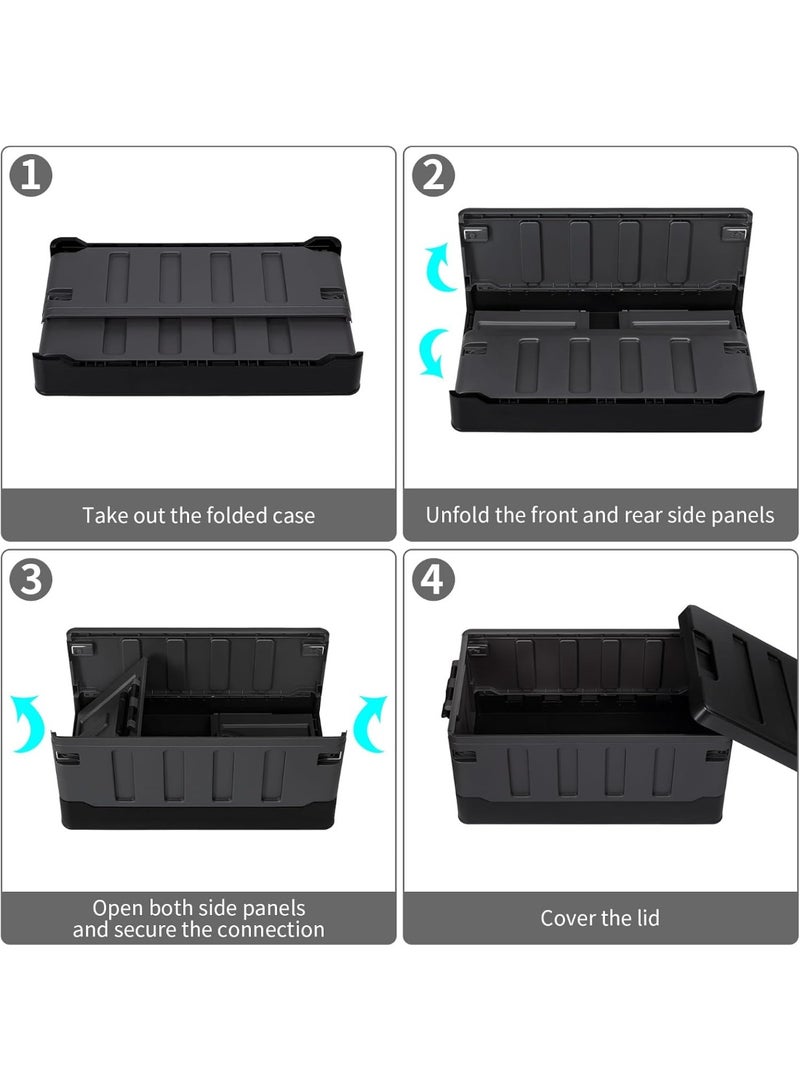 1
Take out the folded case

2
Unfold the front and rear side panels

3
Open both side panels and secure the connection

4
Cover the lid