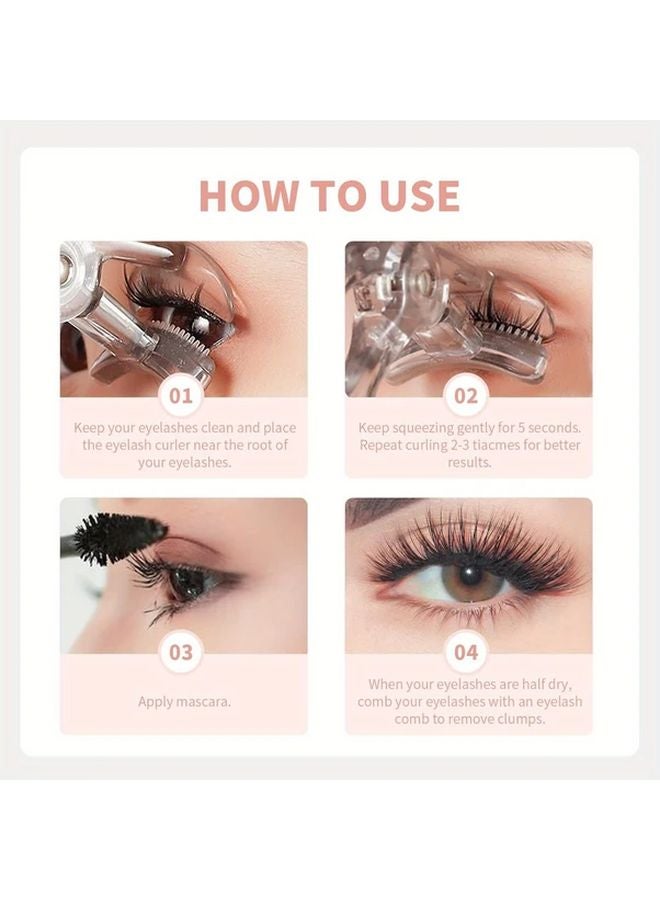 HOW TO USE

01

Keep your eyelashes clean and place the eyelash curler near the root of your eyelashes.

02

Keep squeezing gently for 5 seconds. Repeat curling 2-3 tiacmes for better results.

03

Apply mascara.

04

When your eyelashes are half dry, comb your eyelashes with an eyelash comb to remove clumps.