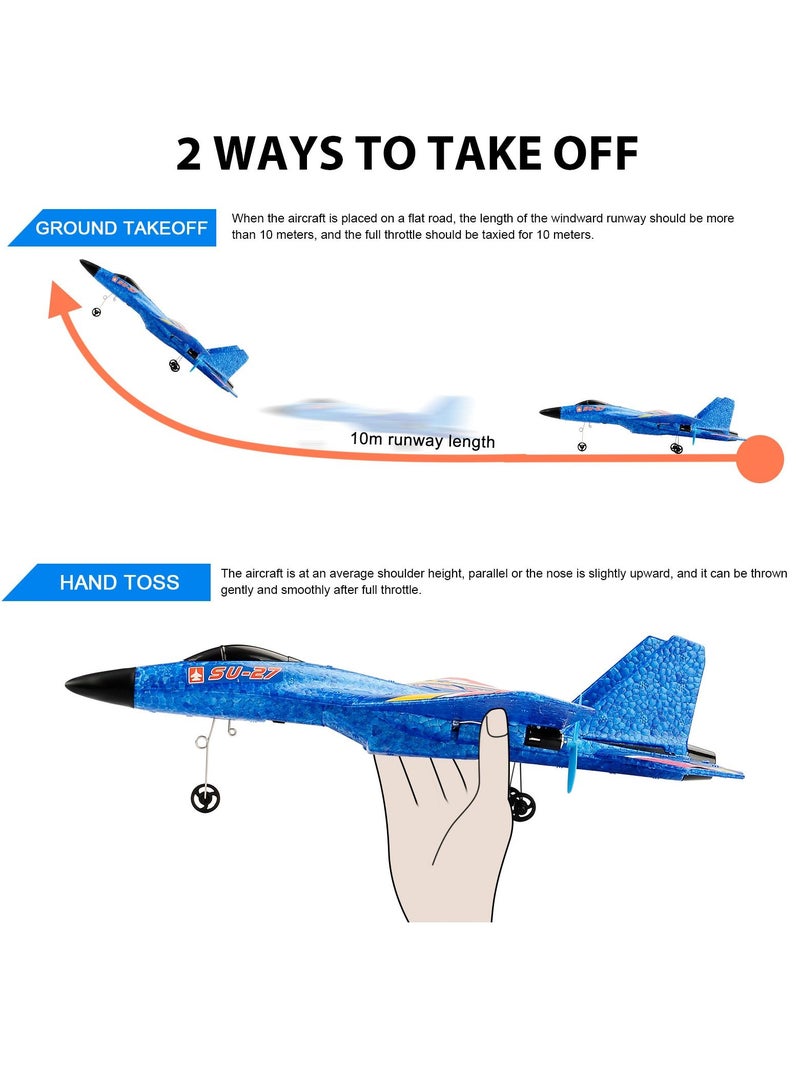 2 WAYS TO TAKE OFF

GROUND TAKEOFF

When the aircraft is placed on a flat road, the length of the windward runway should be more than 10 meters, and the full throttle should be taxied for 10 meters.

10m runway length

HAND TOSS

The aircraft is at an average shoulder height, parallel or the nose is slightly upward, and it can be thrown gently and smoothly after full throttle.

SU-27