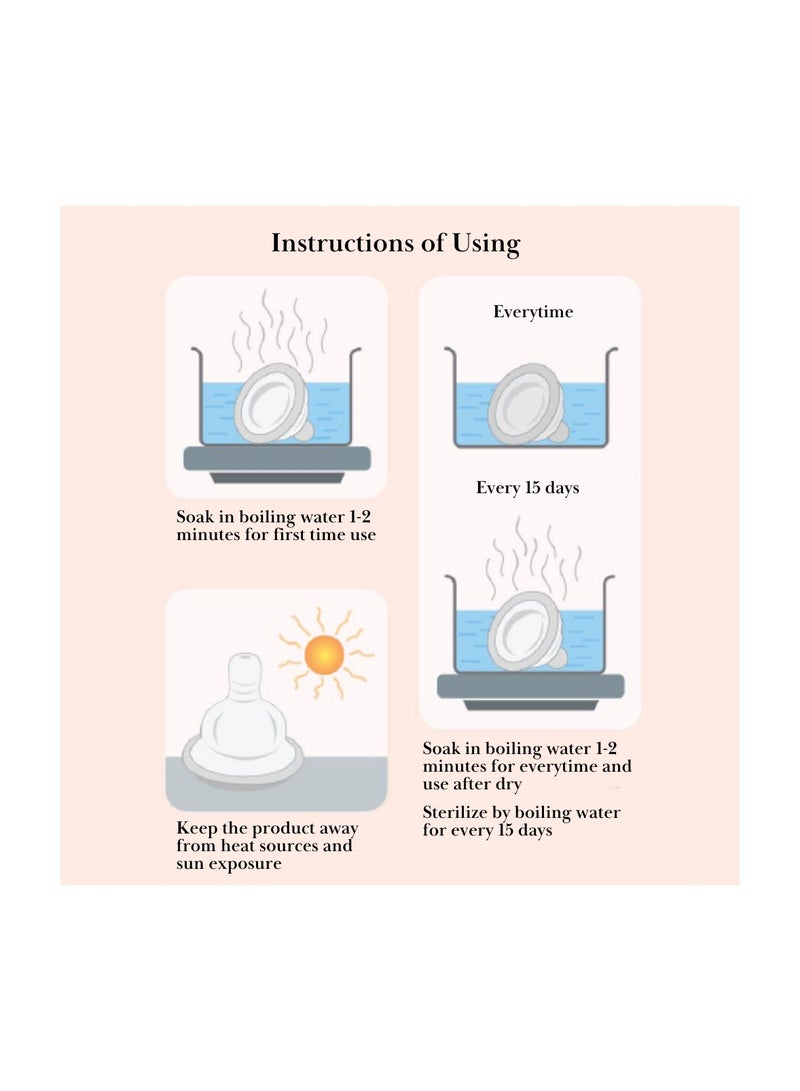 Instructions of Using

Soak in boiling water 1-2 minutes for first time use

Keep the product away from heat sources and sun exposure

Everytime

Every 15 days

Soak in boiling water 1-2 minutes for everytime and use after dry

Sterilize by boiling water for every 15 days