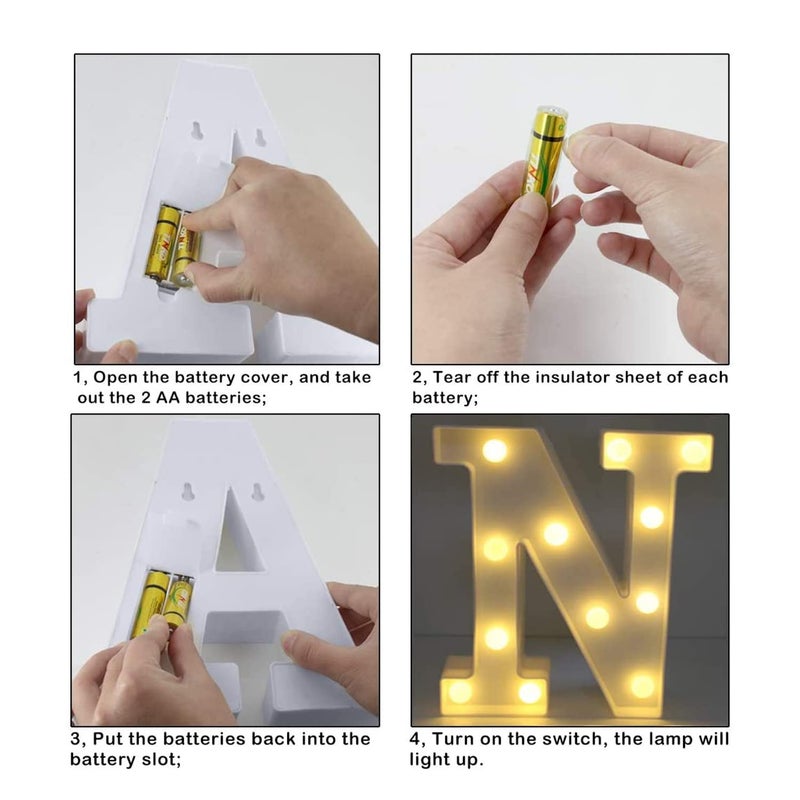 1, Open the battery cover, and take out the 2 AA batteries;

2, Tear off the insulator sheet of each battery;

3, Put the batteries back into the battery slot;

4, Turn on the switch, the lamp will light up.