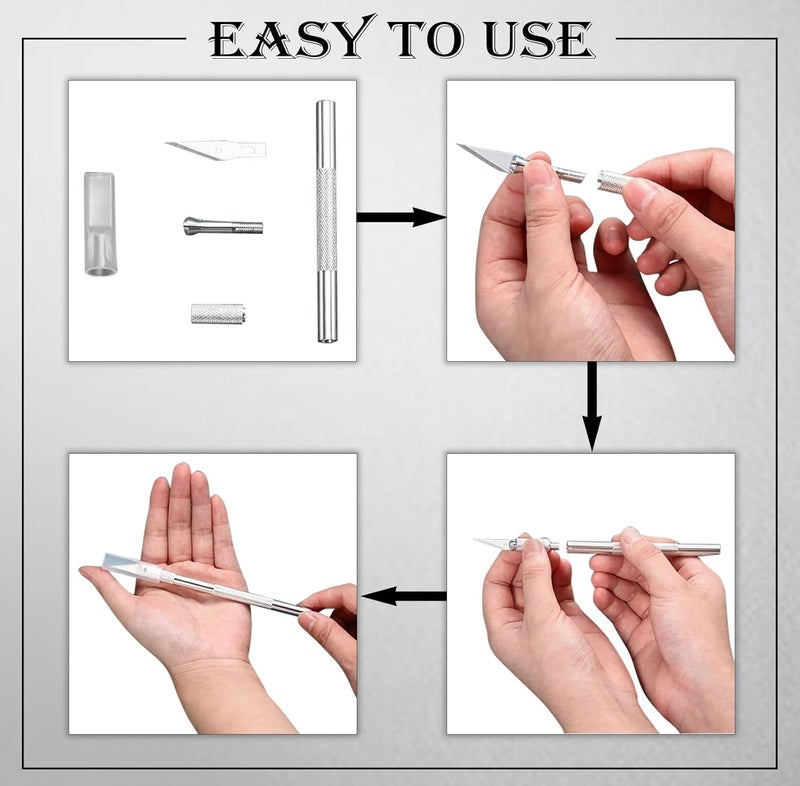 EASY TO USE