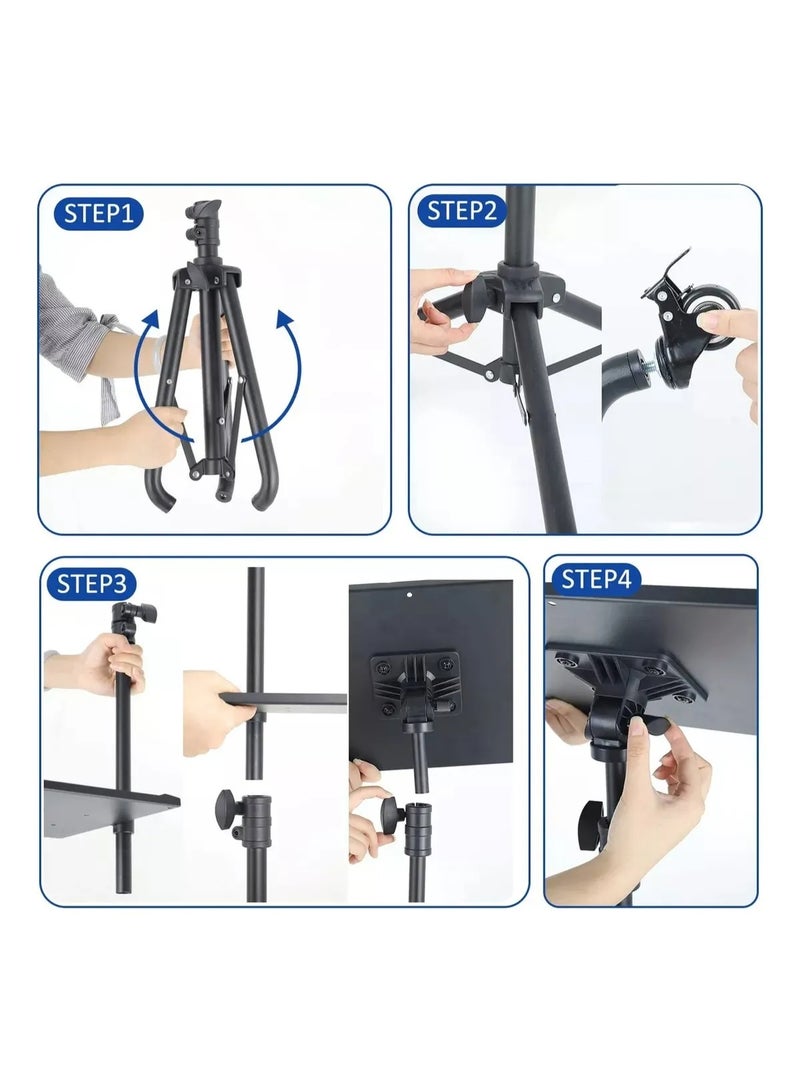 STEP1

STEP2

STEP3

STEP4