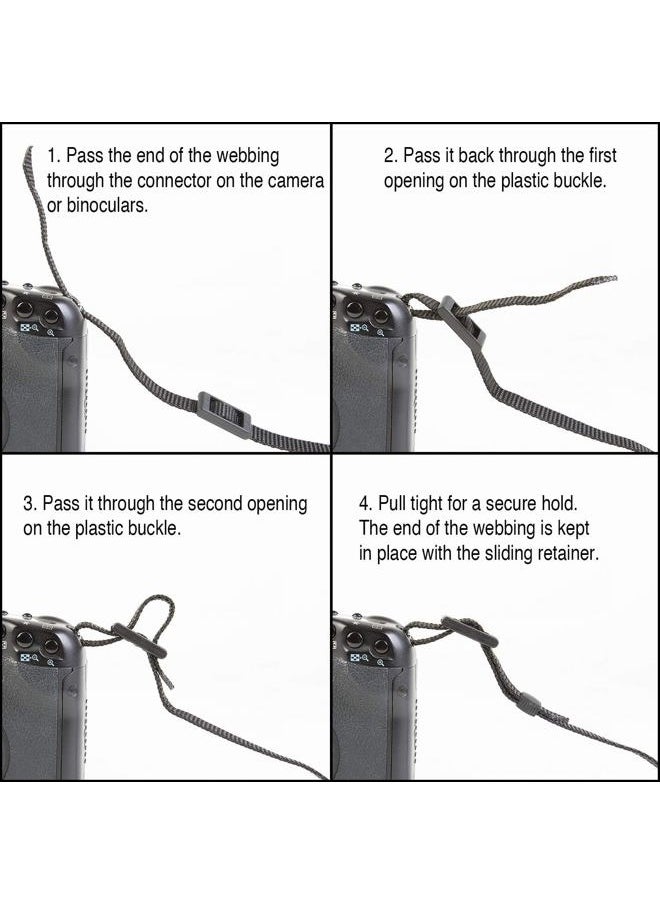 1. Pass the end of the webbing through the connector on the camera or binoculars.

2. Pass it back through the first opening on the plastic buckle.

3. Pass it through the second opening on the plastic buckle.

4. Pull tight for a secure hold. The end of the webbing is kept in place with the sliding retainer.