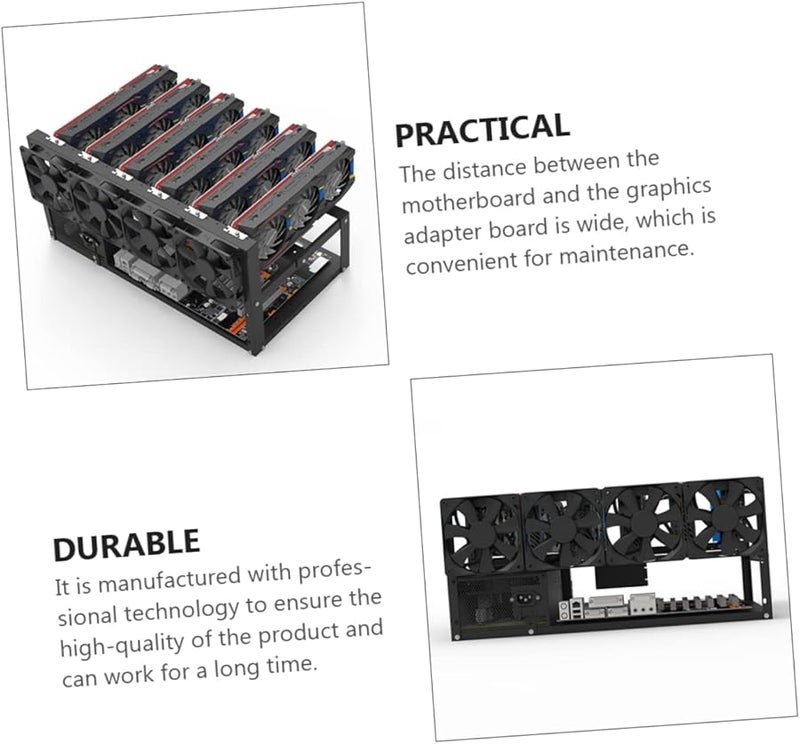 PRACTICAL
The distance between the motherboard and the graphics adapter board is wide, which is convenient for maintenance.

DURABLE
It is manufactured with professional technology to ensure the high-quality of the product and can work for a long time.