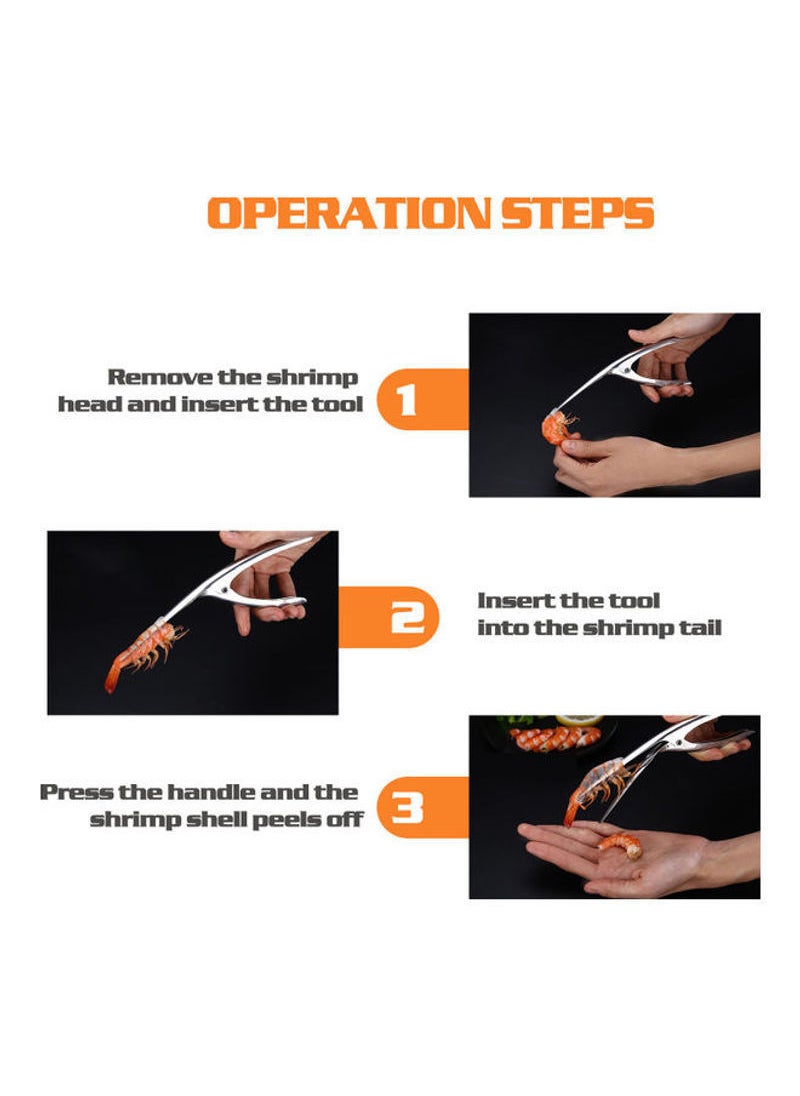 OPERATION STEPS

Remove the shrimp head and insert the tool

1

2

Insert the tool into the shrimp tail

Press the handle and the shrimp shell peels off

3