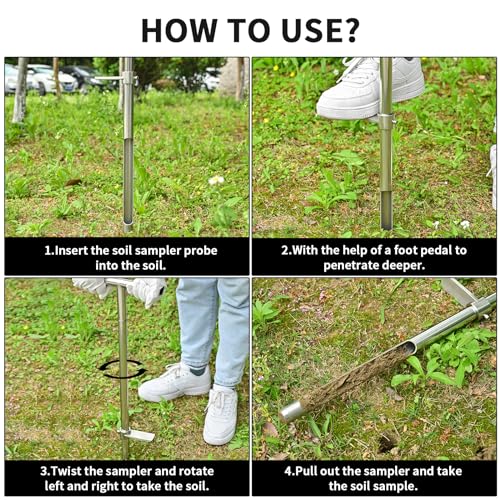 HOW TO USE?

1.Insert the soil sampler probe into the soil.

2.With the help of a foot pedal to penetrate deeper.

3.Twist the sampler and rotate left and right to take the soil.

4.Pull out the sampler and take the soil sample.