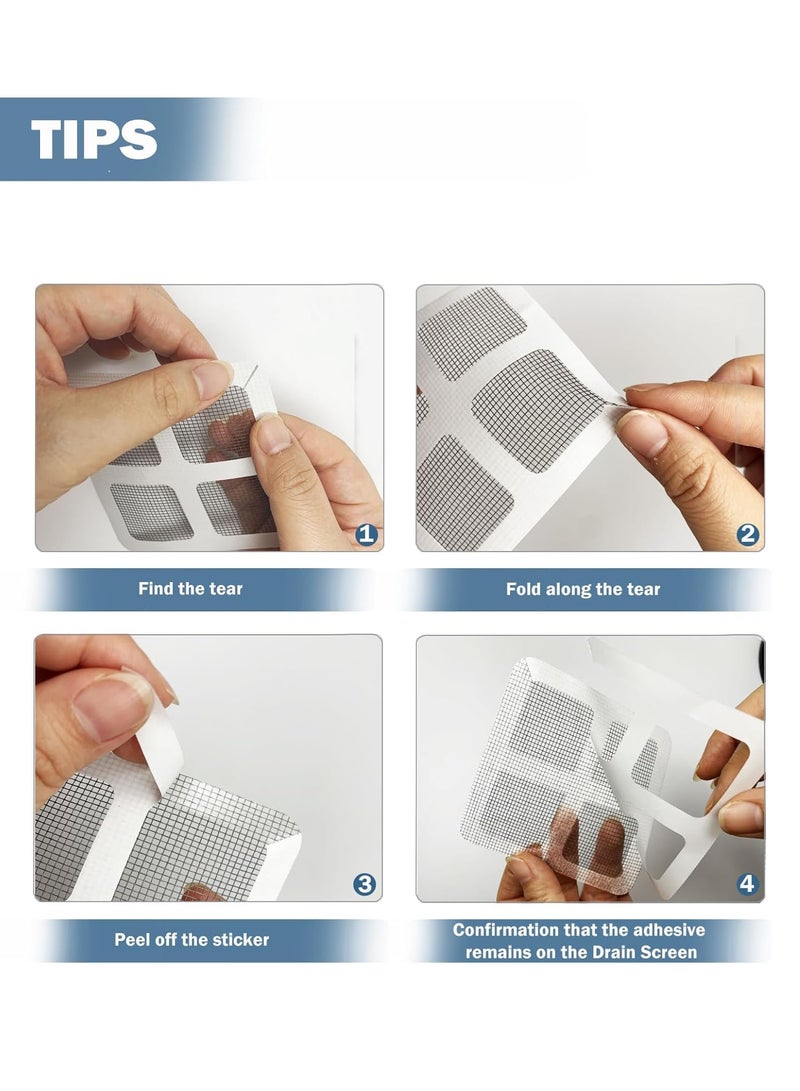 TIPS

1
Find the tear

2
Fold along the tear

3
Peel off the sticker

4
Confirmation that the adhesive remains on the Drain Screen