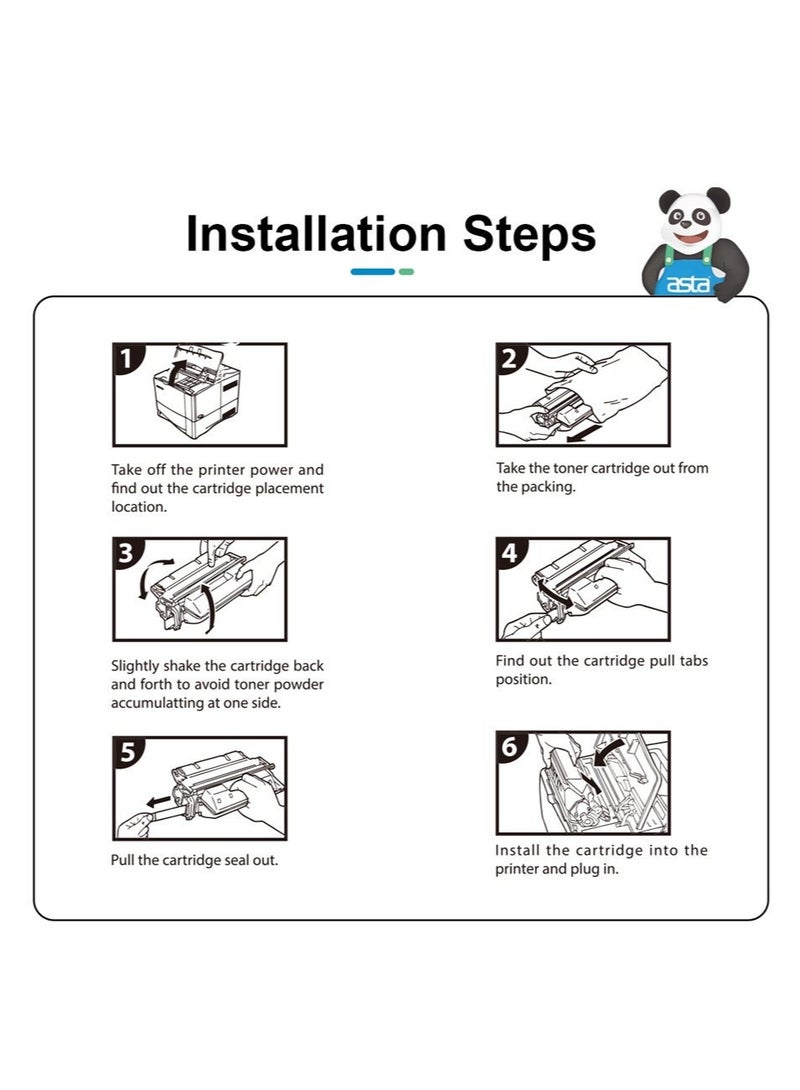 Installation Steps

asta

1

Take off the printer power and find out the cartridge placement location.

2

Take the toner cartridge out from the packing.

3

Slightly shake the cartridge back and forth to avoid toner powder accumulatting at one side.

4

Find out the cartridge pull tabs position.

5

Pull the cartridge seal out.

6

Install the cartridge into the printer and plug in.