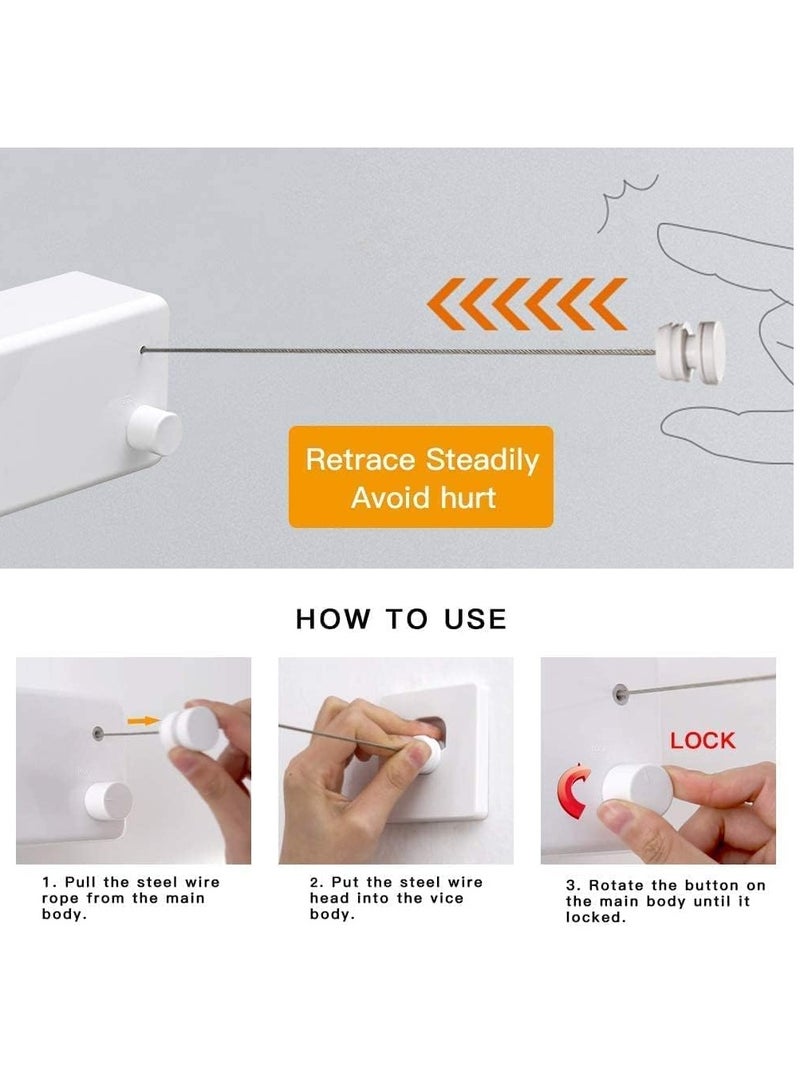 Retrace Steadily
Avoid hurt

HOW TO USE

LOCK

1. Pull the steel wire rope from the main body.

2. Put the steel wire head into the vice body.

3. Rotate the button on the main body until it locked.