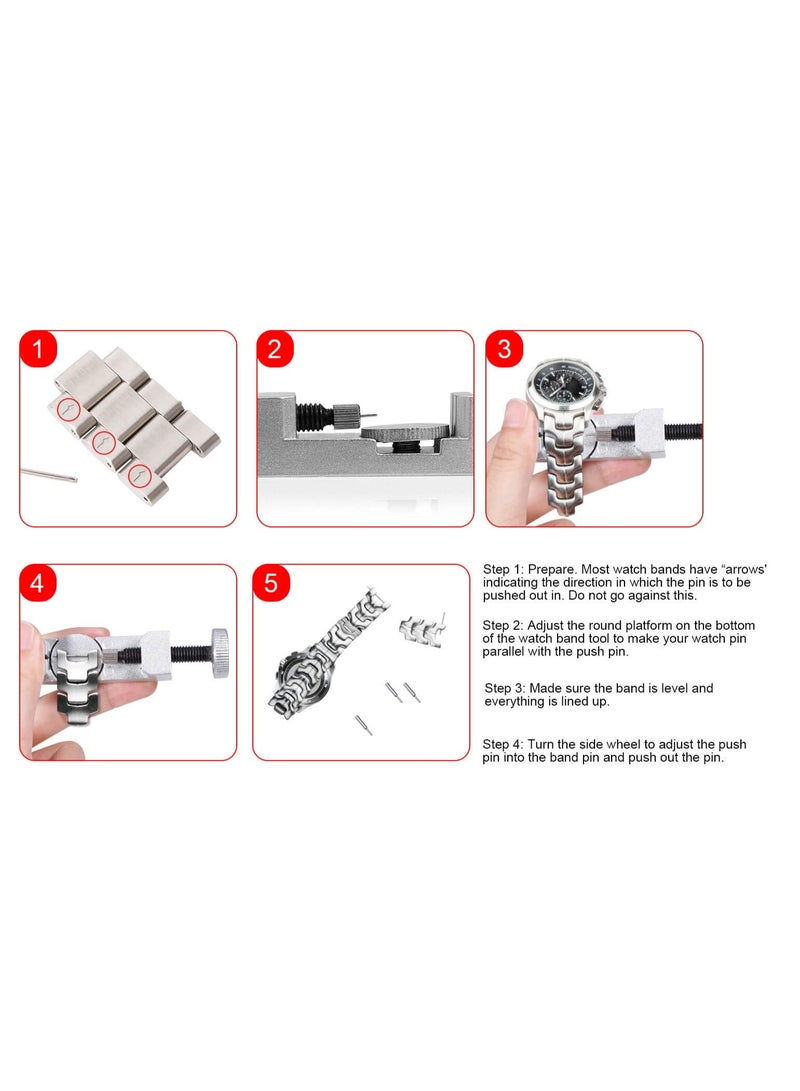 1

2

3

4

5

Step 1: Prepare. Most watch bands have "arrows' indicating the direction in which the pin is to be pushed out in. Do not go against this.

Step 2: Adjust the round platform on the bottom of the watch band tool to make your watch pin parallel with the push pin.

Step 3: Made sure the band is level and everything is lined up.

Step 4: Turn the side wheel to adjust the push pin into the band pin and push out the pin.