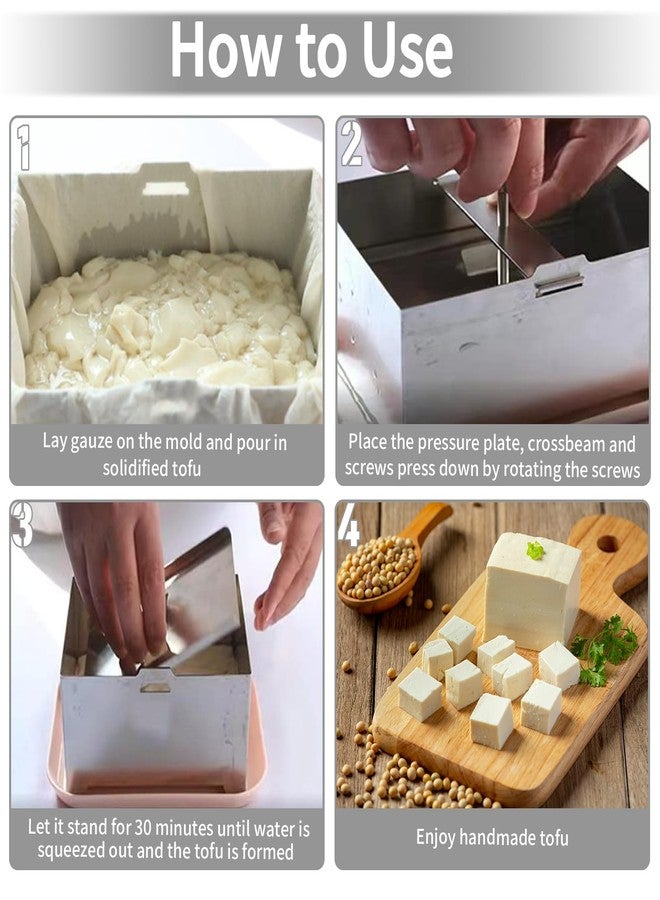 How to Use

1

Lay gauze on the mold and pour in solidified tofu

2

Place the pressure plate, crossbeam and screws press down by rotating the screws

3

Let it stand for 30 minutes until water is squeezed out and the tofu is formed

4

Enjoy handmade tofu