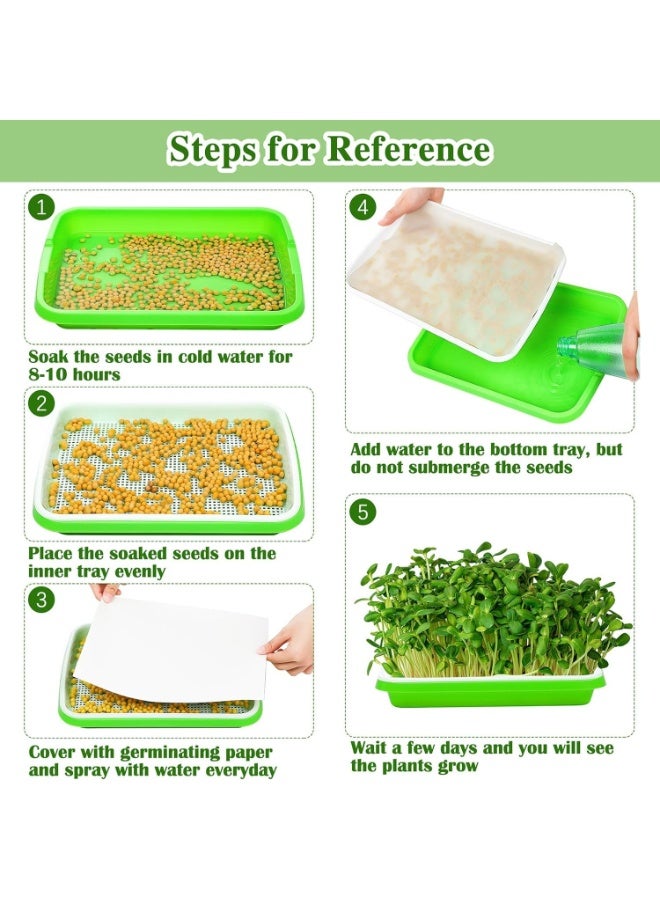 Steps for Reference

1

Soak the seeds in cold water for 8-10 hours

2

Place the soaked seeds on the inner tray evenly

3

Cover with germinating paper and spray with water everyday

4

Add water to the bottom tray, but do not submerge the seeds

5

Wait a few days and you will see the plants grow