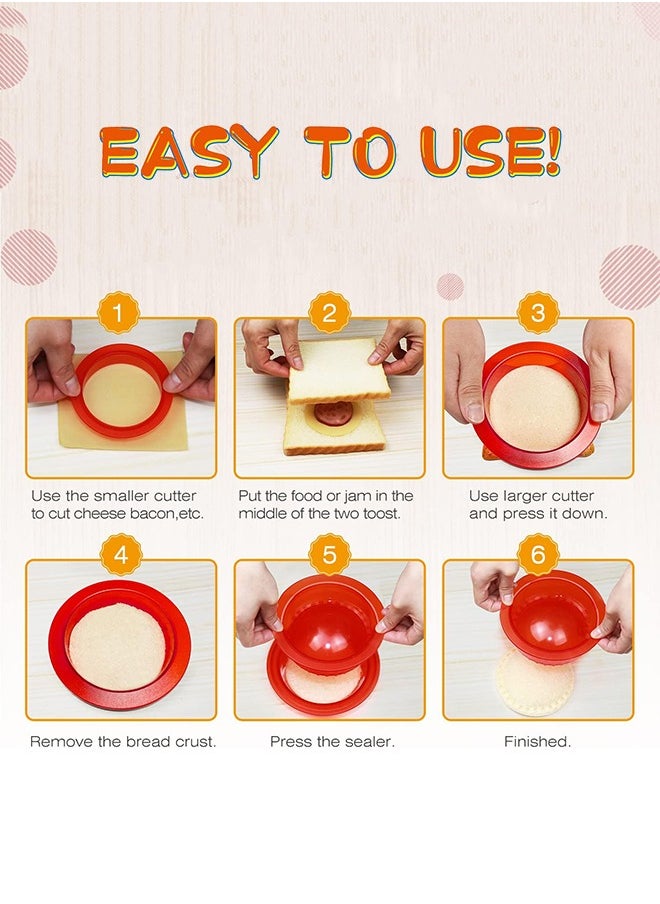 EASY TO USE!

1

Use the smaller cutter to cut cheese bacon,etc.

2

Put the food or jam in the middle of the two toost.

3

Use larger cutter and press it down.

4

Remove the bread crust.

5

Press the sealer.

6

Finished.