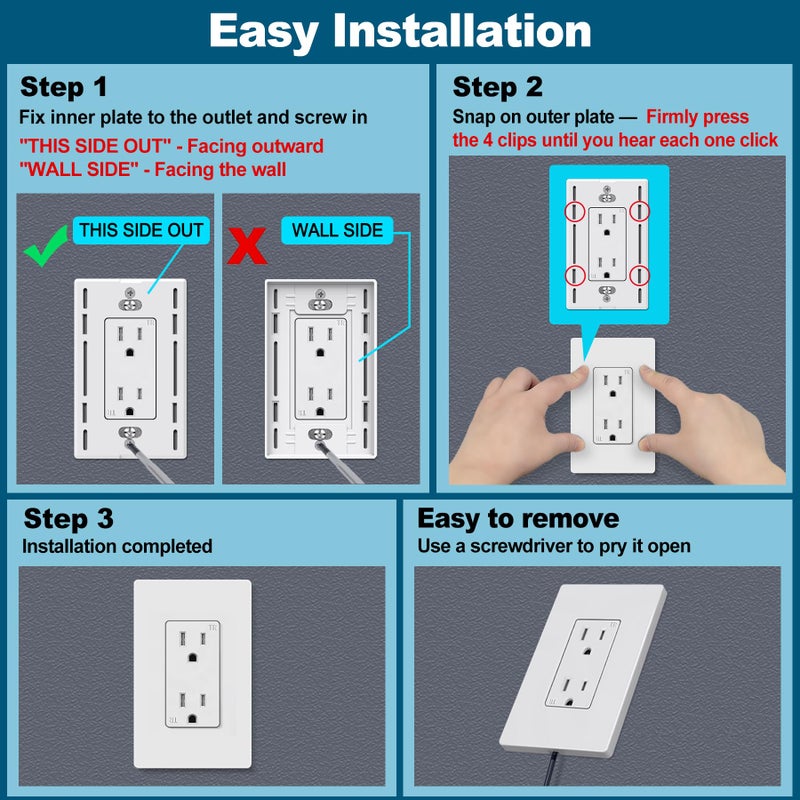 Easy Installation

Step 1
Fix inner plate to the outlet and screw in
"THIS SIDE OUT" - Facing outward
"WALL SIDE" - Facing the wall

THIS SIDE OUT

WALL SIDE

Step 2
Snap on outer plate — Firmly press the 4 clips until you hear each one click

Step 3
Installation completed

Easy to remove
Use a screwdriver to pry it open