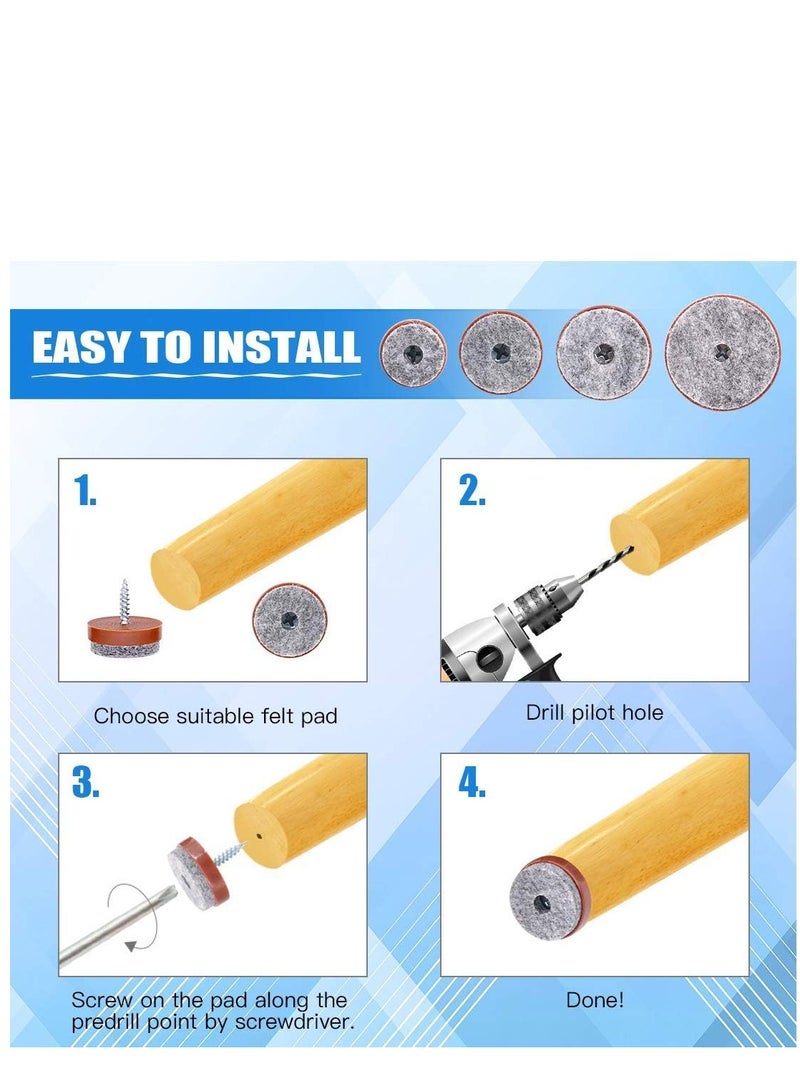 EASY TO INSTALL

1.

Choose suitable felt pad

2.

Drill pilot hole

3.

Screw on the pad along the predrill point by screwdriver.

4.

Done!