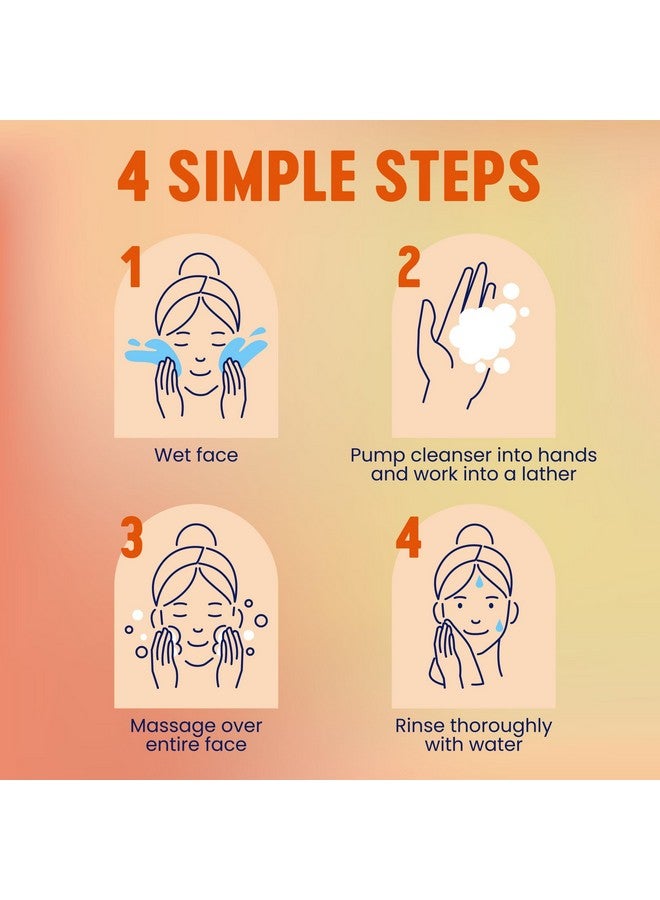 4 SIMPLE STEPS

1

Wet face

2

Pump cleanser into hands and work into a lather

3

Massage over entire face

4

Rinse thoroughly with water