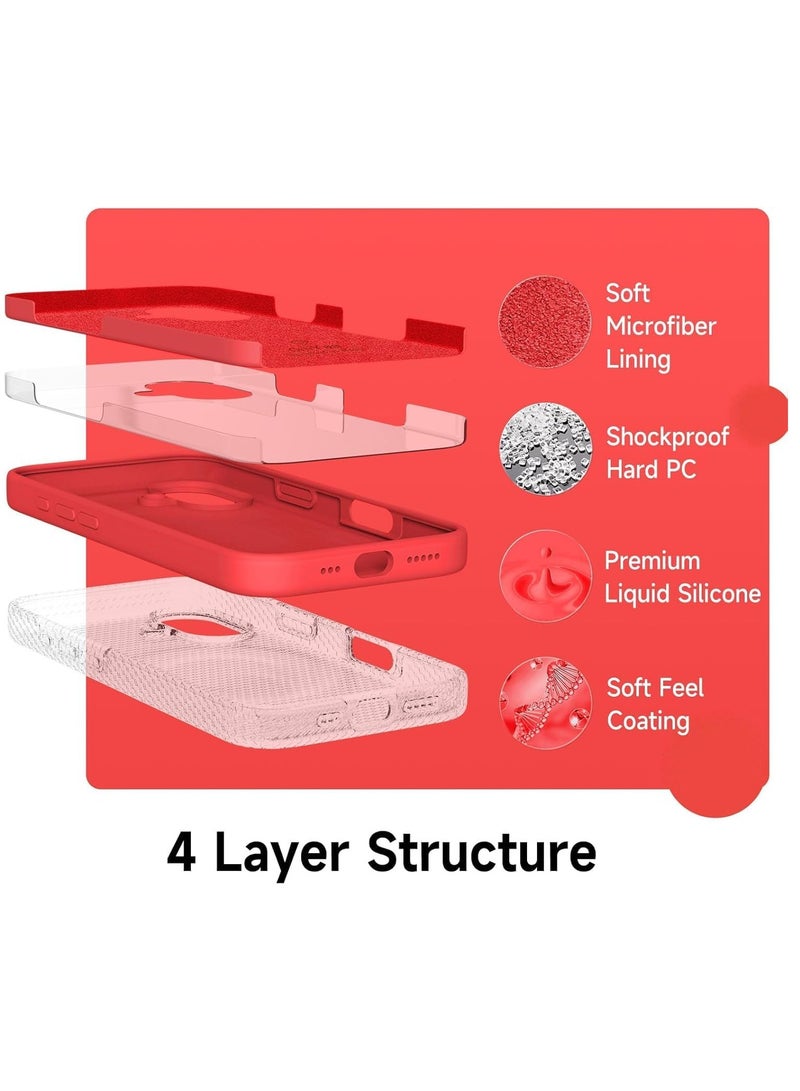 Soft Microfiber Lining

Shockproof Hard PC

Premium Liquid Silicone

Soft Feel Coating

4 Layer Structure