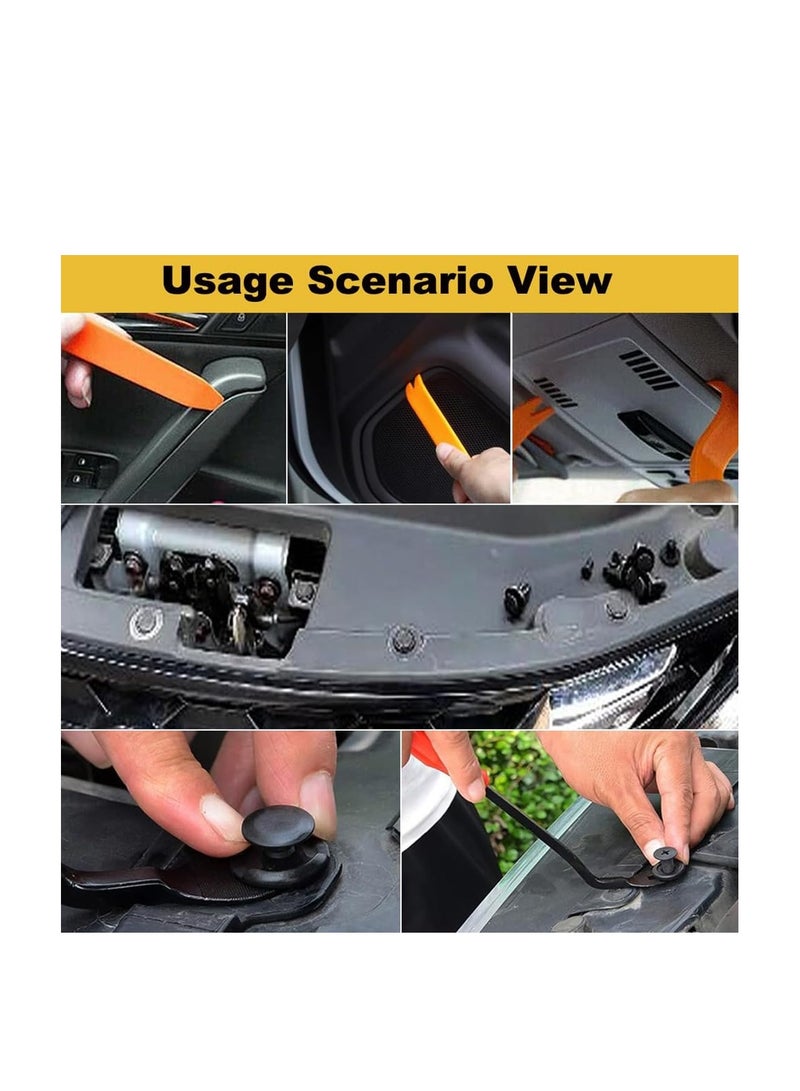 Usage Scenario View