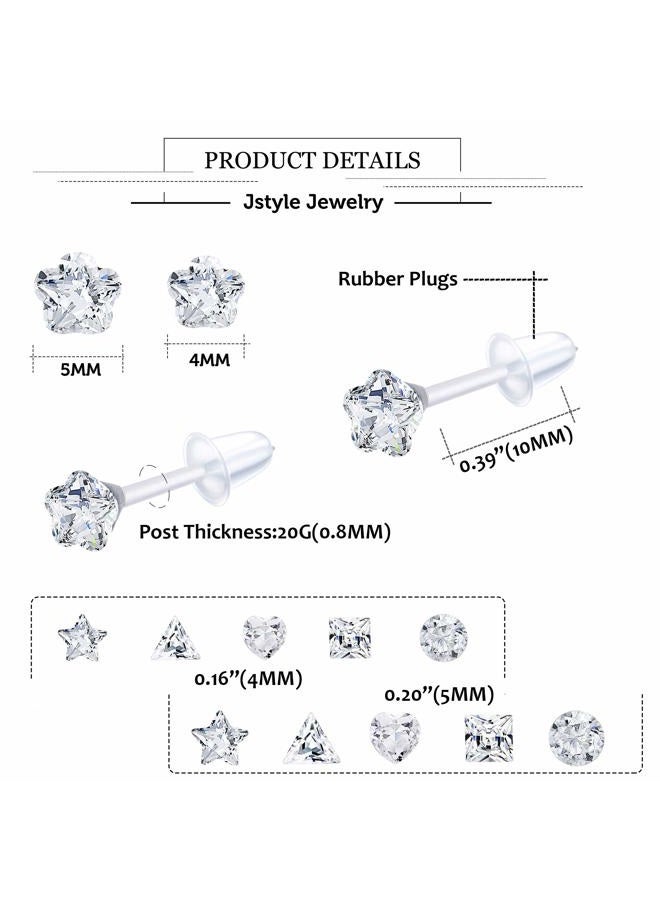 PRODUCT DETAILS

Jstyle Jewelry

Rubber Plugs

5MM

4MM

0.39"(10MM)

Post Thickness:20G(0.8MM)

0.16"(4MM)

0.20"(5MM)