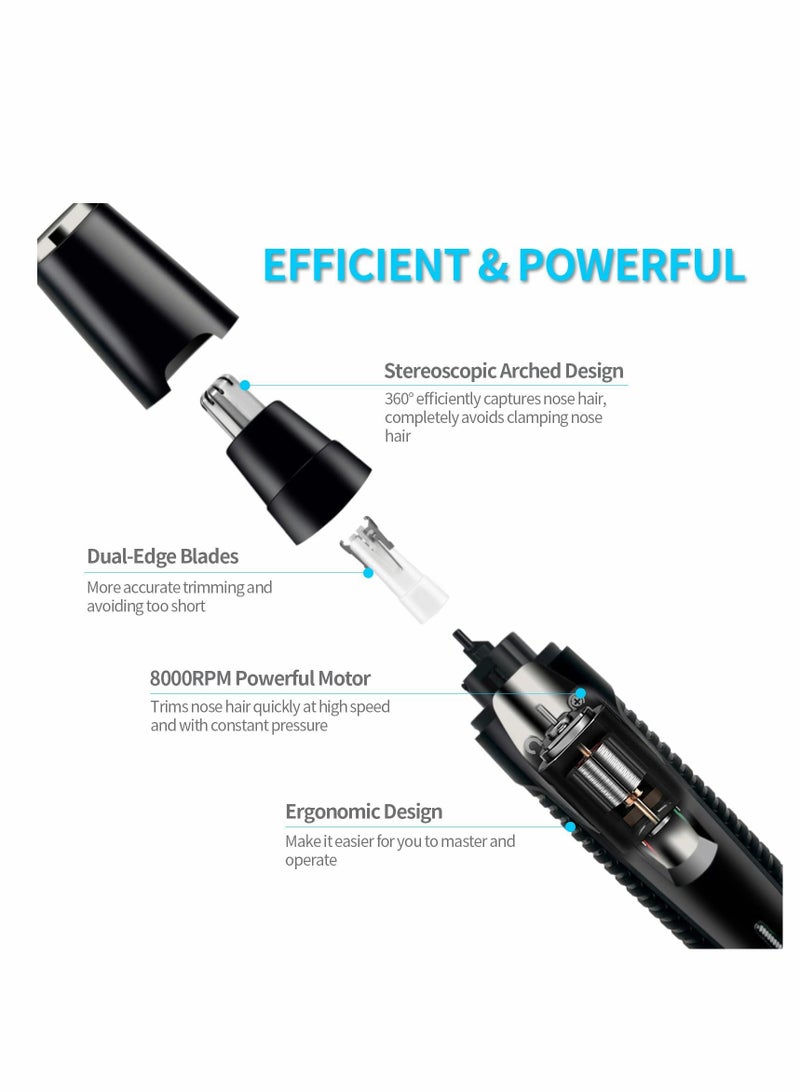 EFFICIENT & POWERFUL

Stereoscopic Arched Design
360° efficiently captures nose hair, completely avoids clamping nose hair

Dual-Edge Blades
More accurate trimming and avoiding too short

8000RPM Powerful Motor
Trims nose hair quickly at high speed and with constant pressure

Ergonomic Design
Make it easier for you to master and operate