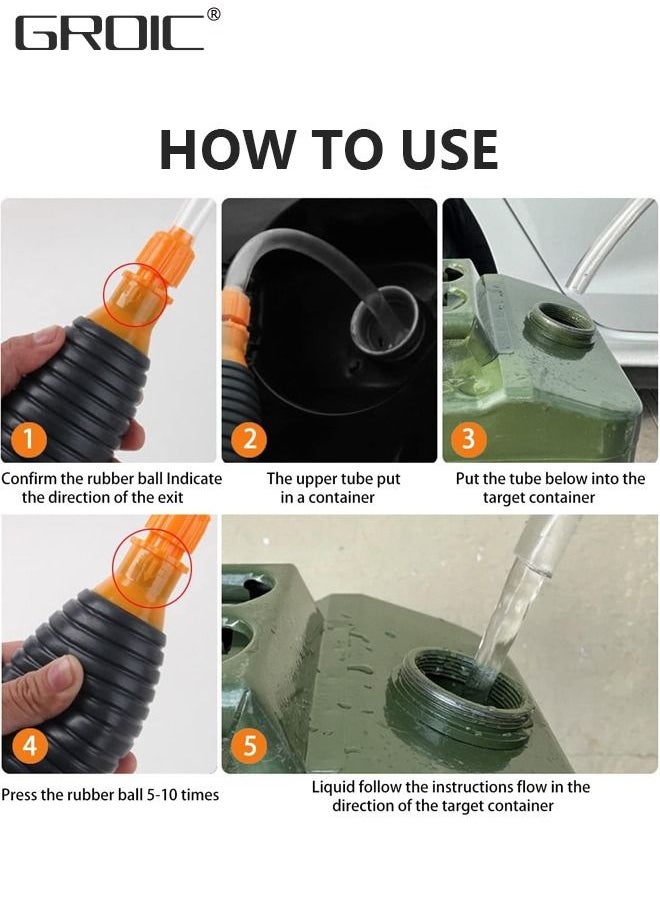 GROIC®

HOW TO USE

1

Confirm the rubber ball Indicate the direction of the exit

2

The upper tube put in a container

3

Put the tube below into the target container

4

Press the rubber ball 5-10 times

5

Liquid follow the instructions flow in the direction of the target container