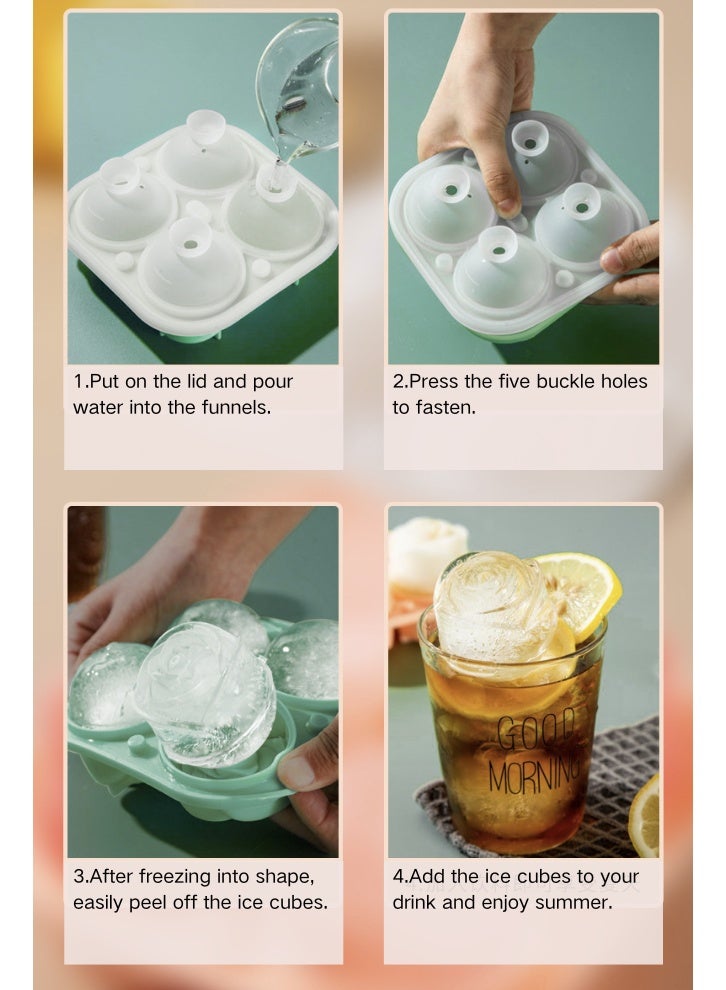 1.Put on the lid and pour water into the funnels.

2.Press the five buckle holes to fasten.

3.After freezing into shape, easily peel off the ice cubes.

GOOD MORNING

4.Add the ice cubes to your drink and enjoy summer.