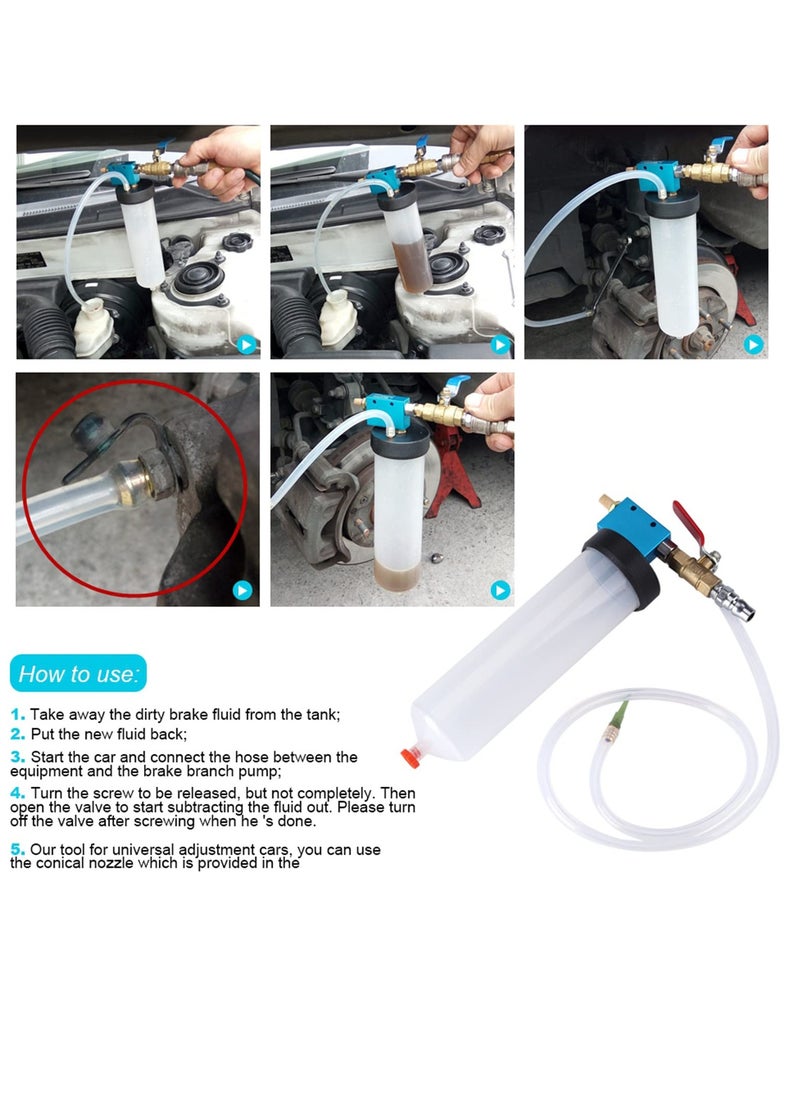 How to use:

1. Take away the dirty brake fluid from the tank;

2. Put the new fluid back;

3. Start the car and connect the hose between the equipment and the brake branch pump;

4. Turn the screw to be released, but not completely. Then open the valve to start subtracting the fluid out. Please turn off the valve after screwing when he 's done.

5. Our tool for universal adjustment cars, you can use the conical nozzle which is provided in the