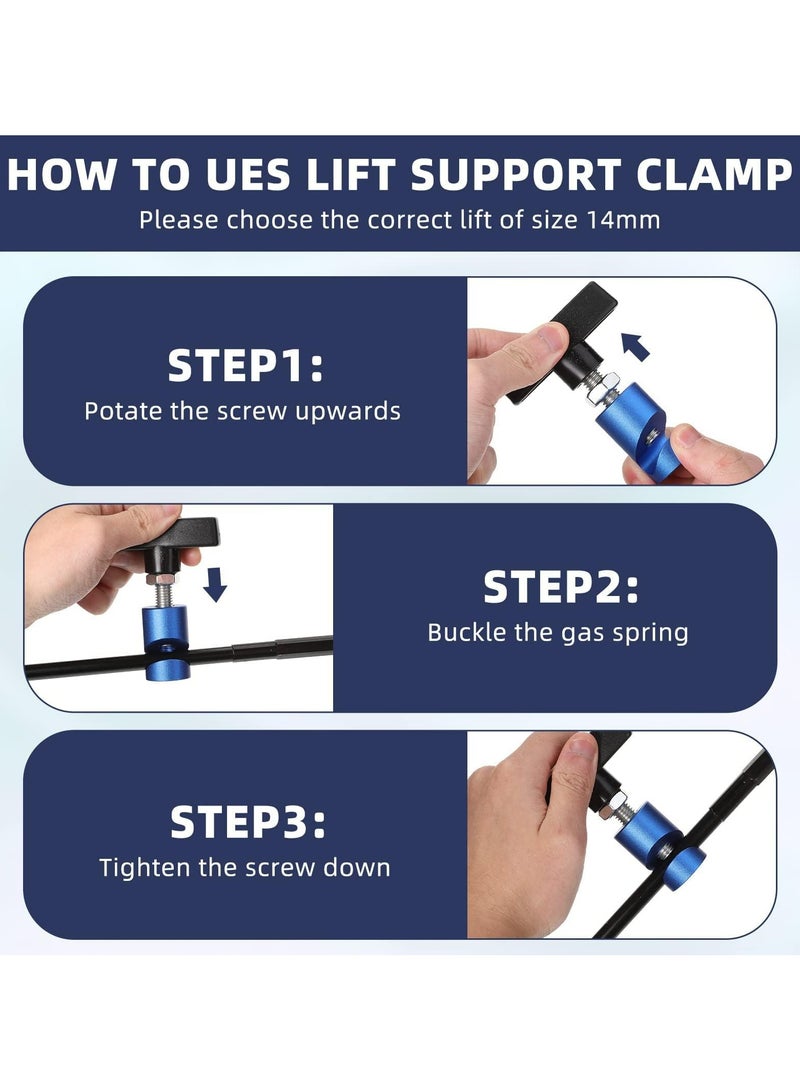 HOW TO UES LIFT SUPPORT CLAMP
Please choose the correct lift of size 14mm

STEP1:
Potate the screw upwards

STEP2:
Buckle the gas spring

STEP3:
Tighten the screw down