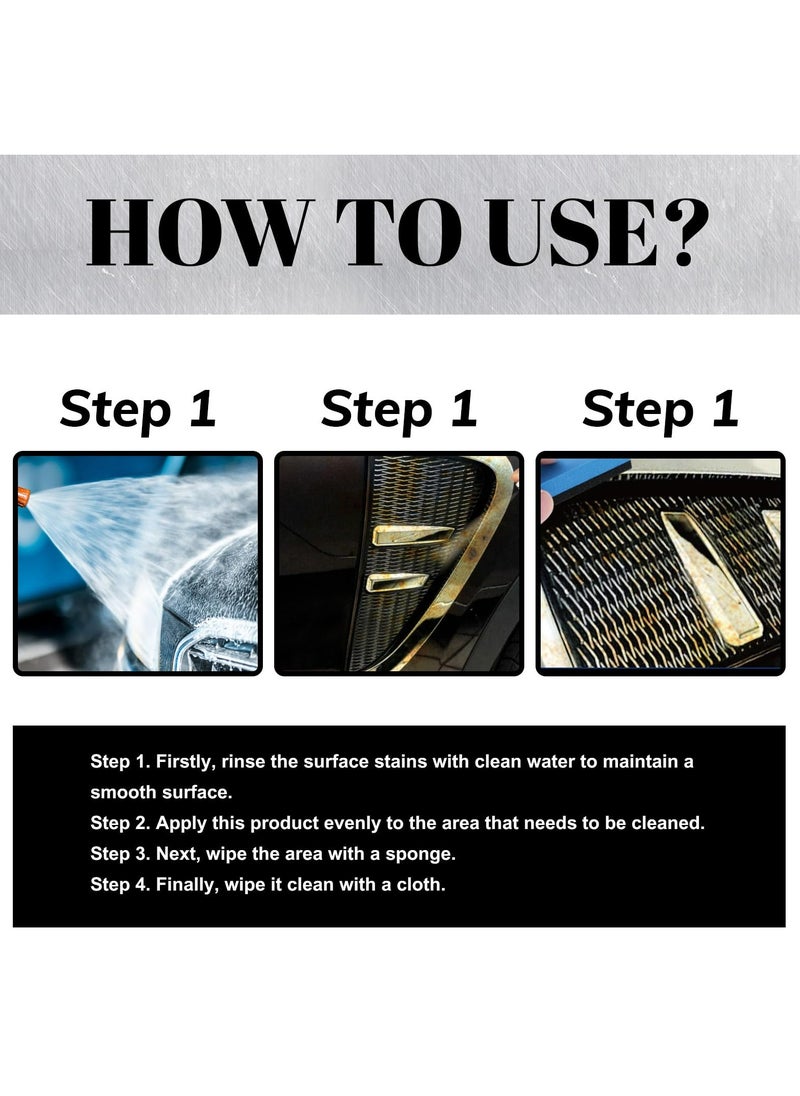 HOW TO USE?

Step 1

Step 1

Step 1

Step 1. Firstly, rinse the surface stains with clean water to maintain a smooth surface.
Step 2. Apply this product evenly to the area that needs to be cleaned.
Step 3. Next, wipe the area with a sponge.
Step 4. Finally, wipe it clean with a cloth.