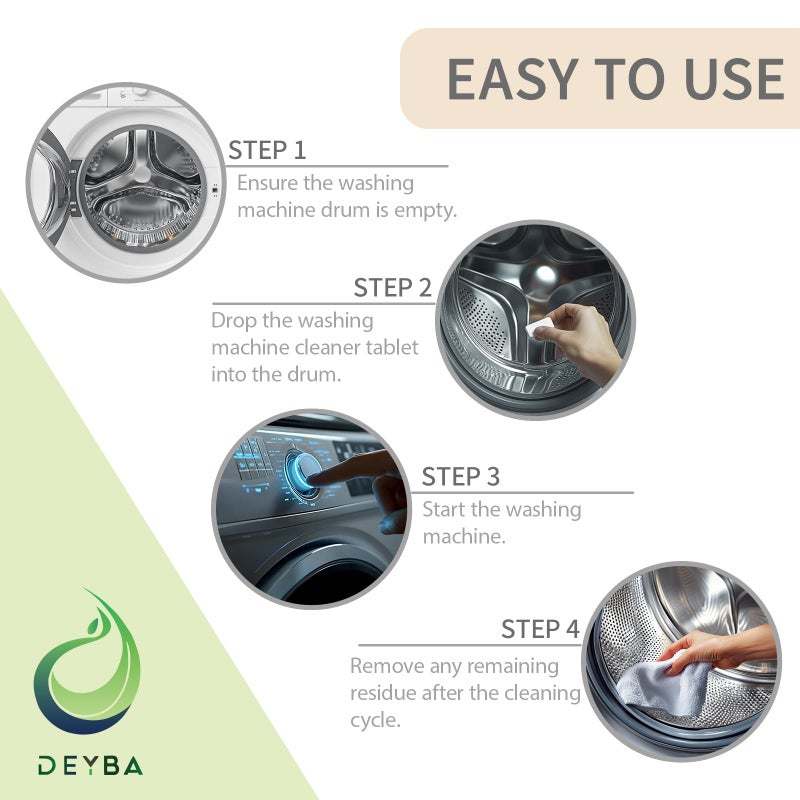 EASY TO USE

STEP 1
Ensure the washing machine drum is empty.

STEP 2
Drop the washing machine cleaner tablet into the drum.

STEP 3
Start the washing machine.

STEP 4
Remove any remaining residue after the cleaning cycle.

DEYBA