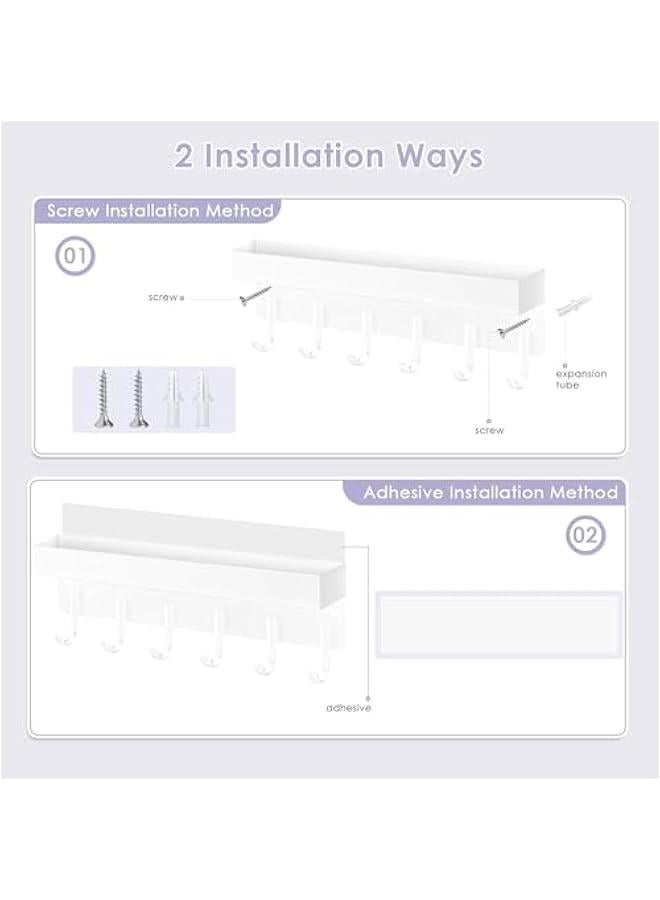 2 Installation Ways

Screw Installation Method

01

screw

expansion tube

screw

Adhesive Installation Method

02

adhesive