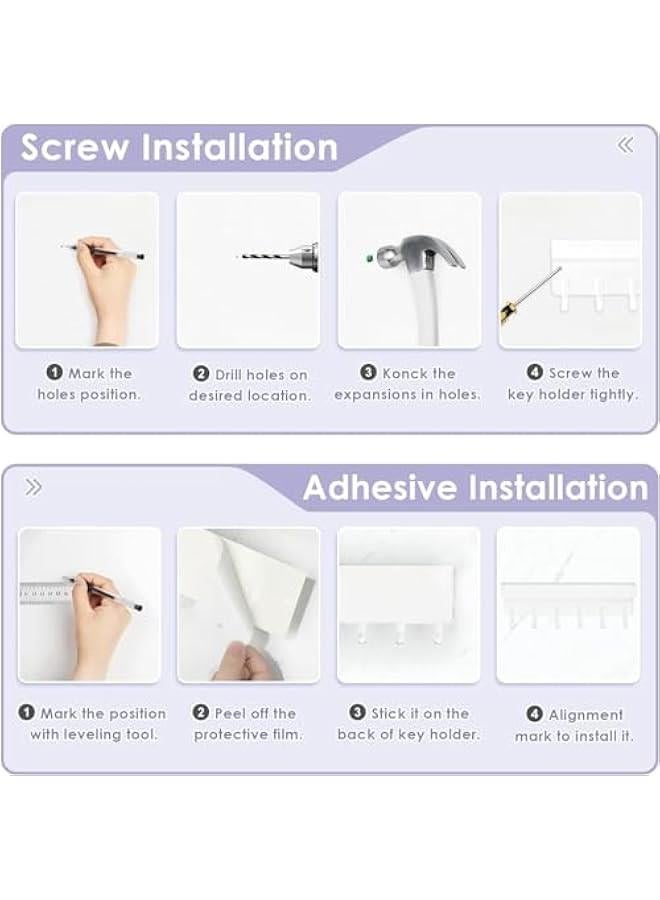 Screw Installation

«

❶ Mark the holes position.

❷ Drill holes on desired location.

❸ Konck the expansions in holes.

❹ Screw the key holder tightly.

»

Adhesive Installation

❶ Mark the position with leveling tool.

❷ Peel off the protective film.

❸ Stick it on the back of key holder.

❹ Alignment mark to install it.