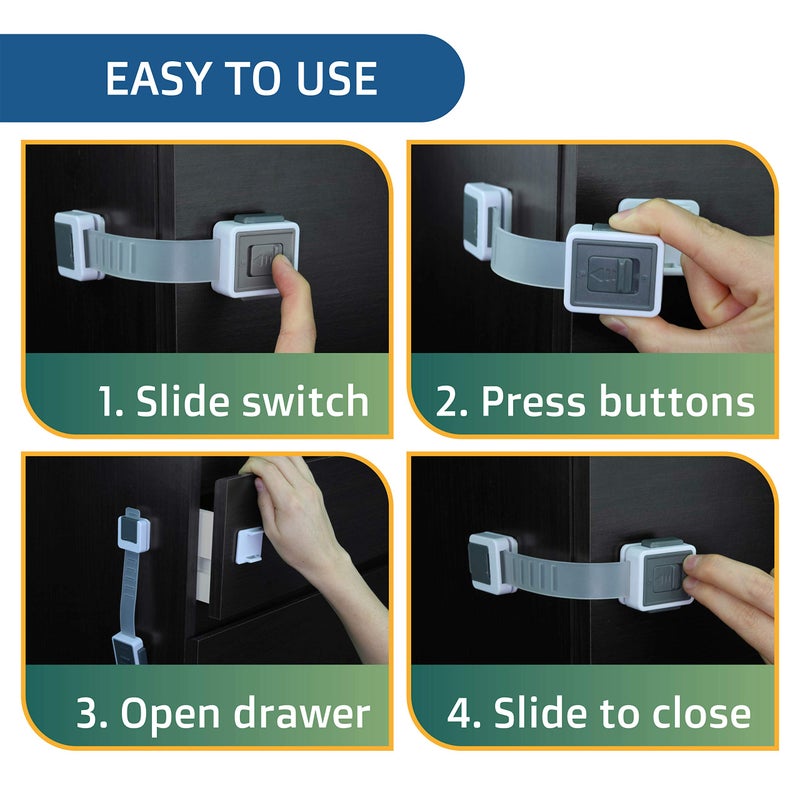 EASY TO USE

1. Slide switch

2. Press buttons

3. Open drawer

4. Slide to close