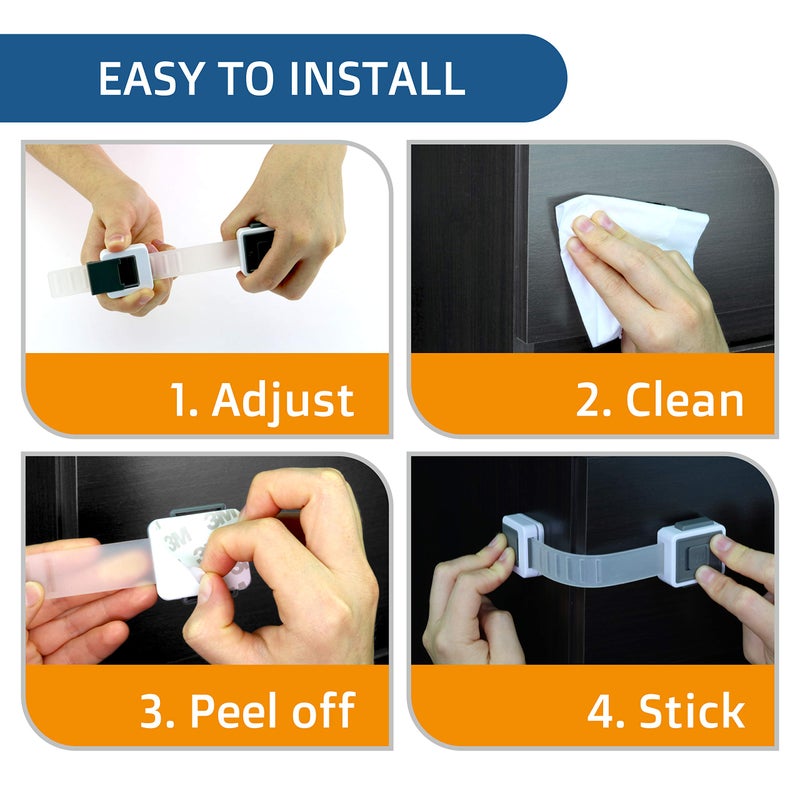 EASY TO INSTALL

1. Adjust

2. Clean

3M 3M

3. Peel off

4. Stick