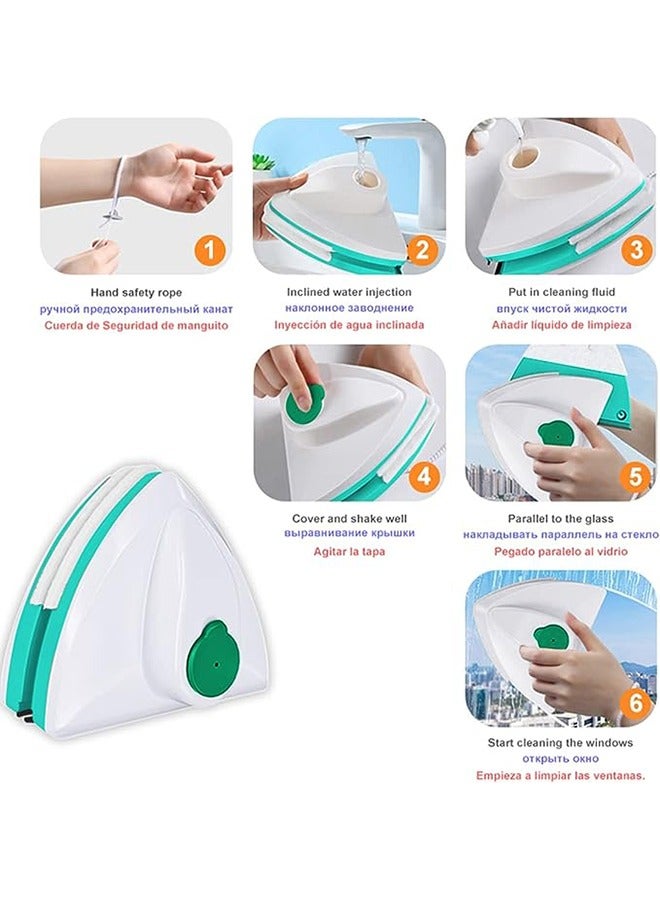 1

Hand safety rope
ручной предохранительный канат
Cuerda de Seguridad de manguito

2

Inclined water injection
наклонное заводнение
Inyección de agua inclinada

3

Put in cleaning fluid
впуск чистой жидкости
Añadir líquido de limpieza

4

Cover and shake well
выравнивание крышки
Agitar la tapa

5

Parallel to the glass
накладывать параллель на стекло
Pegado paralelo al vidrio

6

Start cleaning the windows
открыть окно
Empieza a limpiar las ventanas.