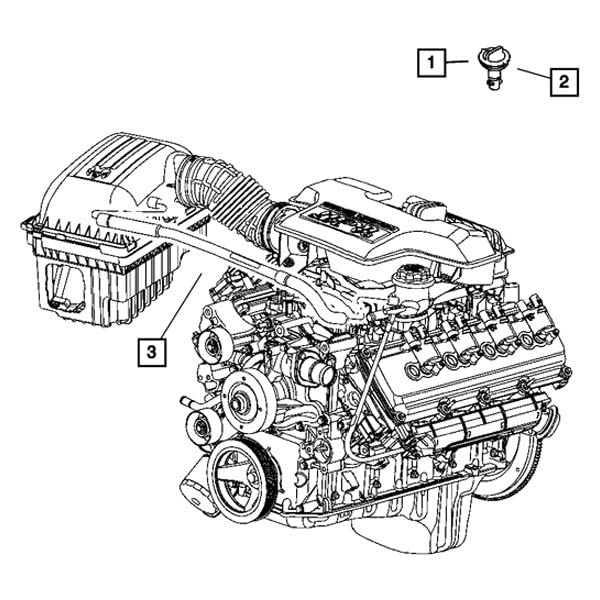 1
2
3