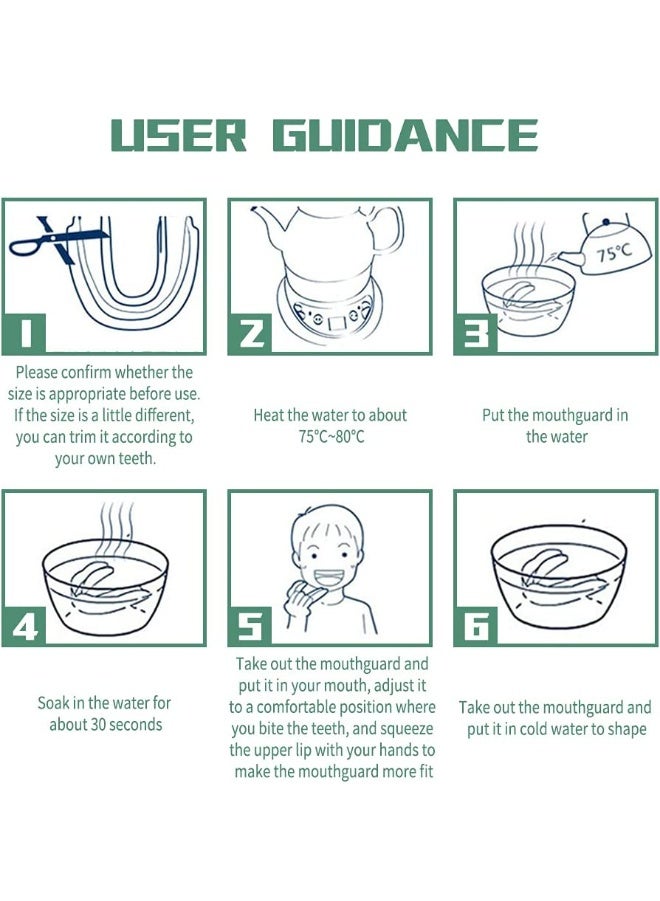 USER GUIDANCE

1
Please confirm whether the size is appropriate before use. If the size is a little different, you can trim it according to your own teeth.

2
Heat the water to about 75°C~80°C

75°C
3
Put the mouthguard in the water

4
Soak in the water for about 30 seconds

5
Take out the mouthguard and put it in your mouth, adjust it to a comfortable position where you bite the teeth, and squeeze the upper lip with your hands to make the mouthguard more fit

6
Take out the mouthguard and put it in cold water to shape