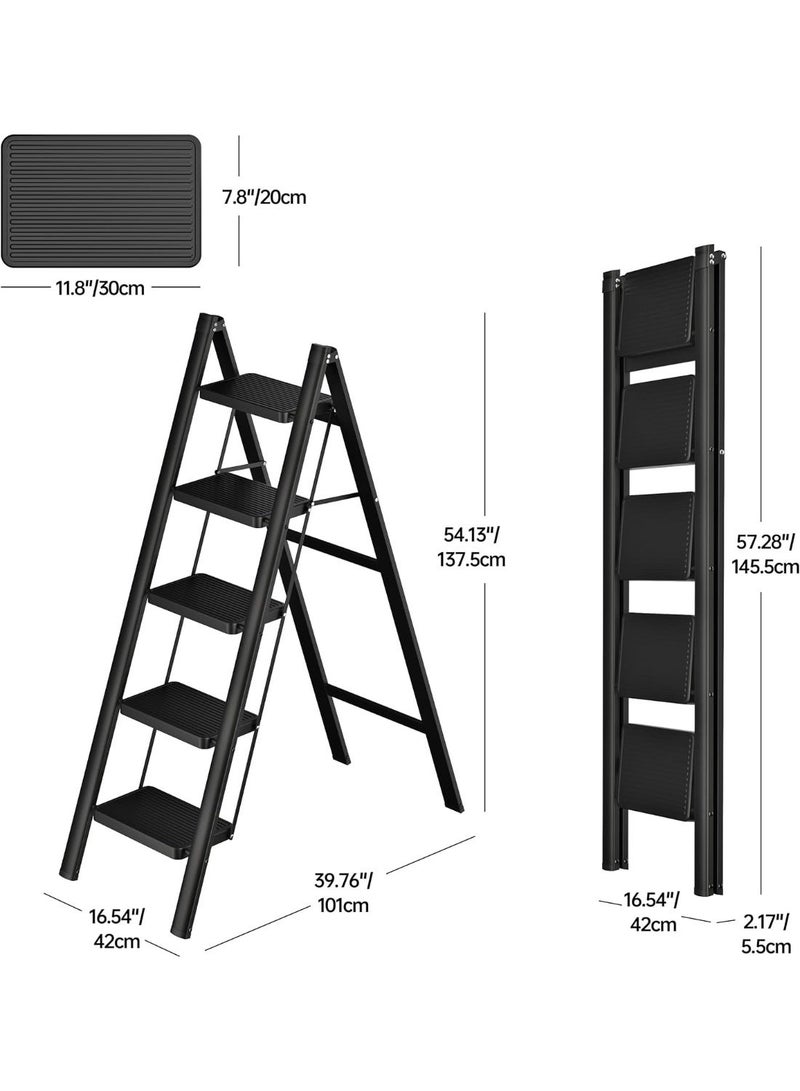 7.8"/20cm

11.8"/30cm

54.13"/
137.5cm

57.28"/
145.5cm

16.54"/
42cm

39.76"/
101cm

16.54"/
42cm

2.17"/
5.5cm