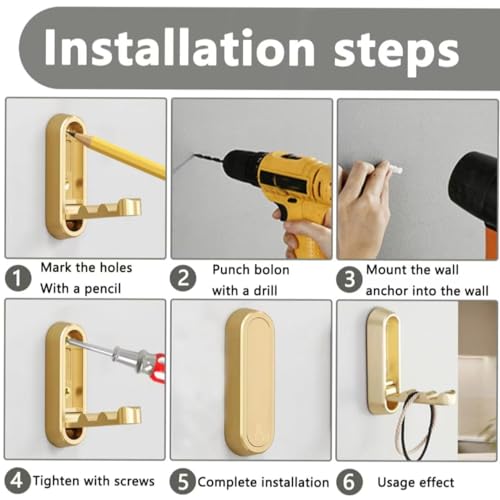 Installation steps

1 Mark the holes With a pencil

2 Punch bolon with a drill

3 Mount the wall anchor into the wall

4 Tighten with screws

5 Complete installation

6 Usage effect