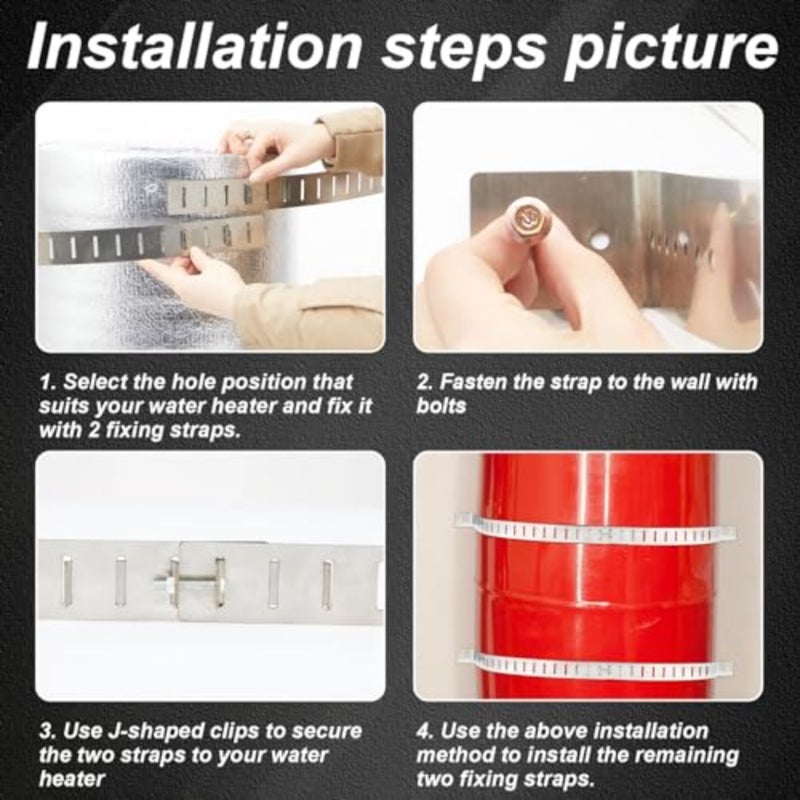 Installation steps picture

1. Select the hole position that suits your water heater and fix it with 2 fixing straps.

2. Fasten the strap to the wall with bolts

3. Use J-shaped clips to secure the two straps to your water heater

4. Use the above installation method to install the remaining two fixing straps.