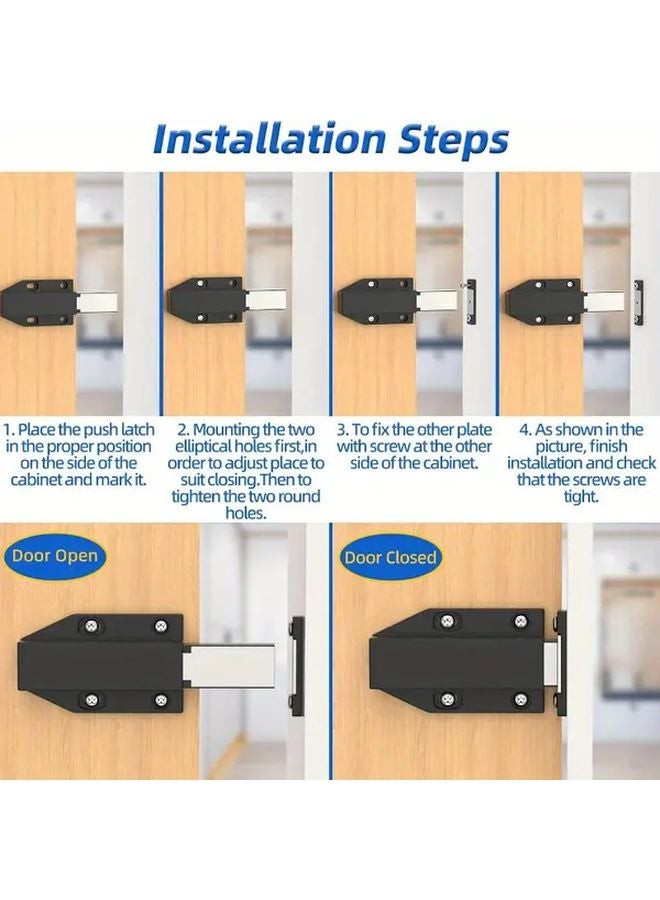 Installation Steps

1. Place the push latch in the proper position on the side of the cabinet and mark it.

2. Mounting the two elliptical holes first,in order to adjust place to suit closing.Then to tighten the two round holes.

3. To fix the other plate with screw at the other side of the cabinet.

4. As shown in the picture, finish installation and check that the screws are tight.

Door Open

Door Closed