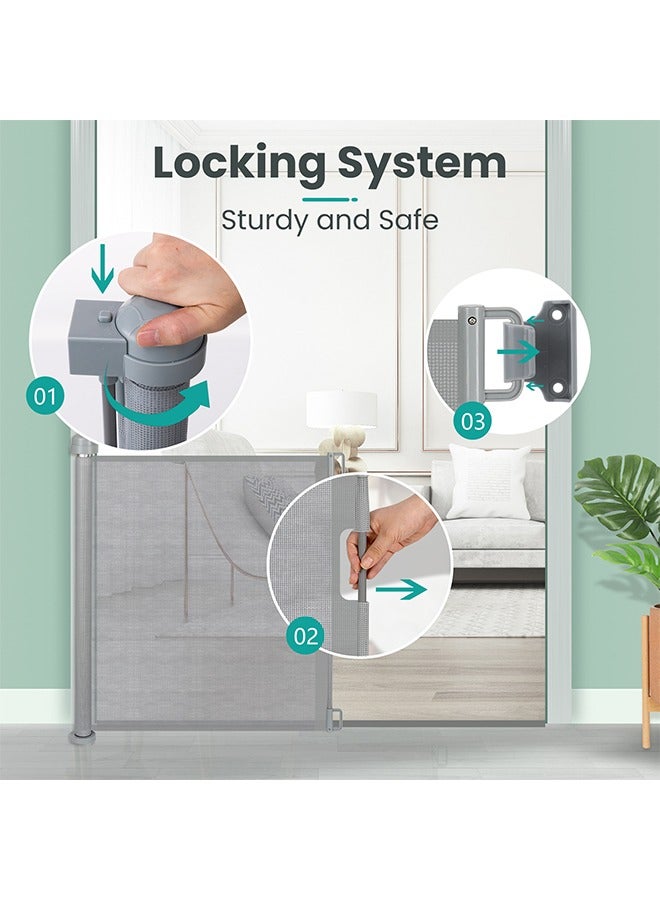 Locking System
Sturdy and Safe

01

03

02