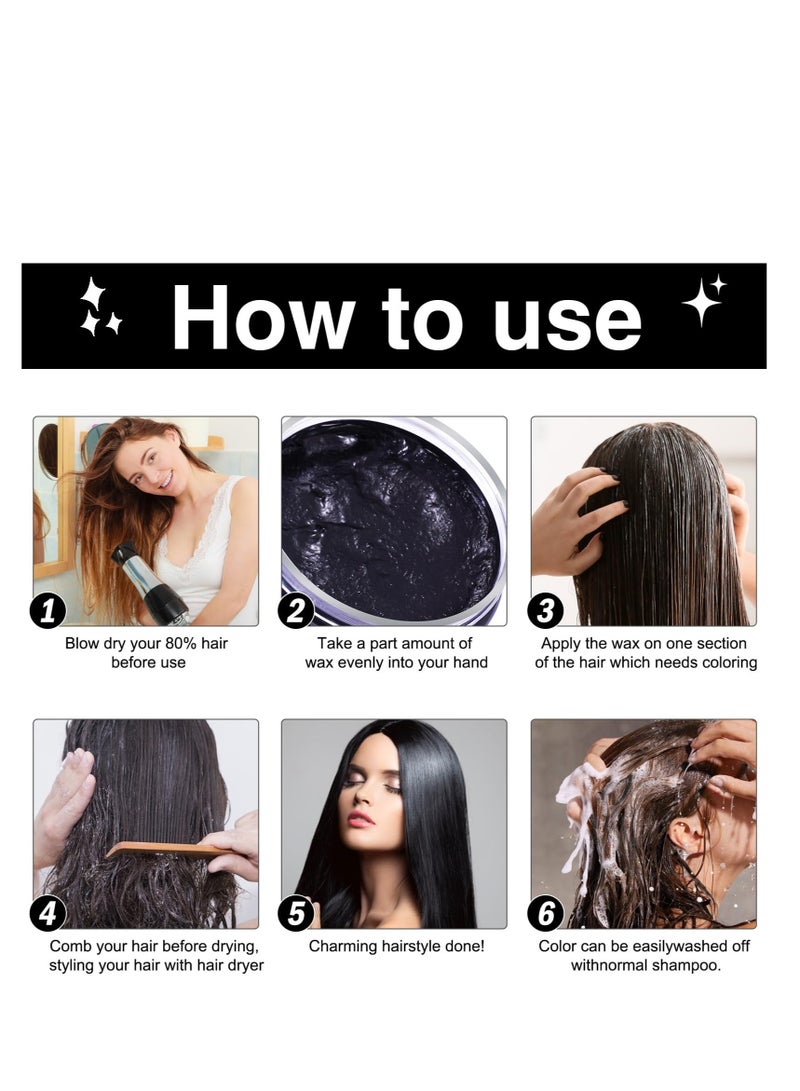 How to use

1
Blow dry your 80% hair before use

2
Take a part amount of wax evenly into your hand

3
Apply the wax on one section of the hair which needs coloring

4
Comb your hair before drying, styling your hair with hair dryer

5
Charming hairstyle done!

6
Color can be easilywashed off withnormal shampoo.