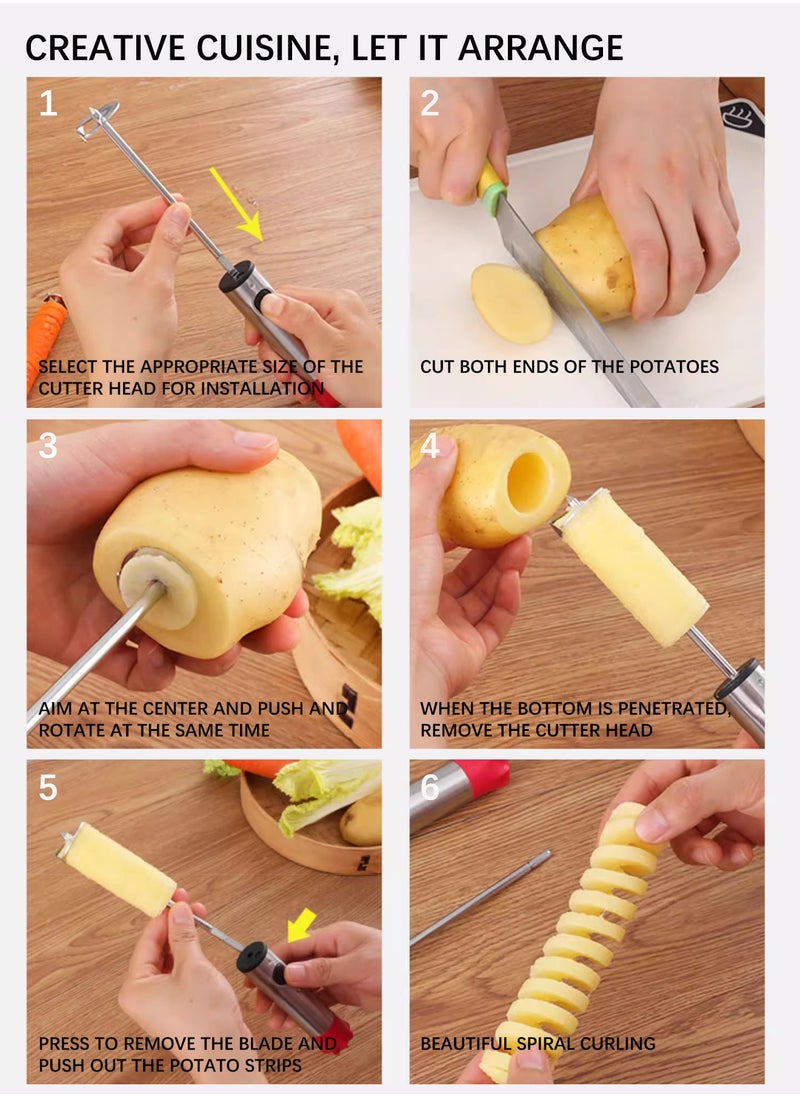 CREATIVE CUISINE, LET IT ARRANGE

1

SELECT THE APPROPRIATE SIZE OF THE CUTTER HEAD FOR INSTALLATION

2

CUT BOTH ENDS OF THE POTATOES

3

AIM AT THE CENTER AND PUSH AND ROTATE AT THE SAME TIME

4

WHEN THE BOTTOM IS PENETRATED, REMOVE THE CUTTER HEAD

5

PRESS TO REMOVE THE BLADE AND PUSH OUT THE POTATO STRIPS

6

BEAUTIFUL SPIRAL CURLING