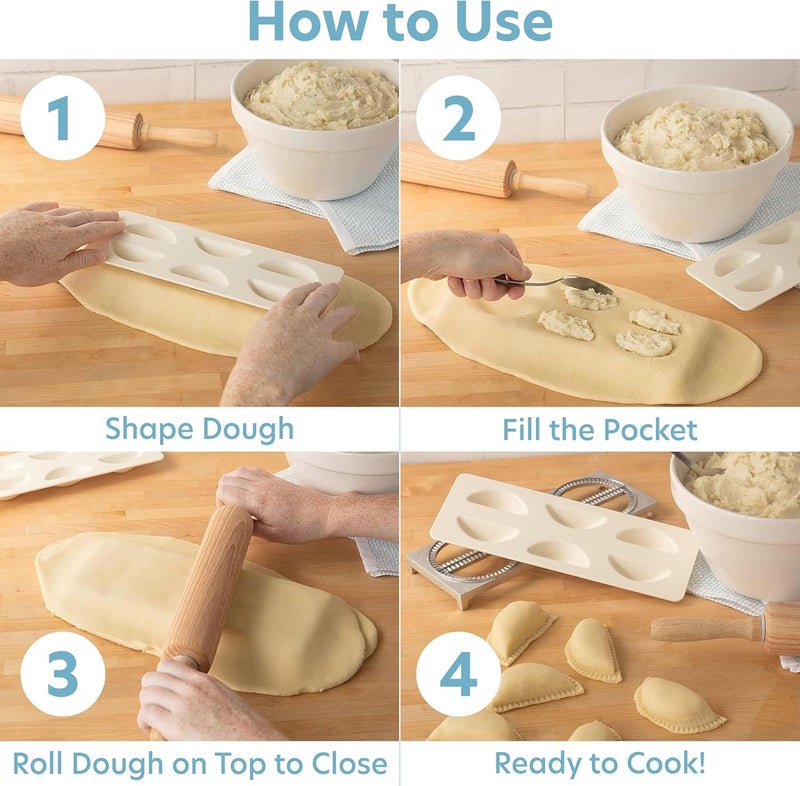 How to Use

1

Shape Dough

2

Fill the Pocket

3

Roll Dough on Top to Close

4

Ready to Cook!