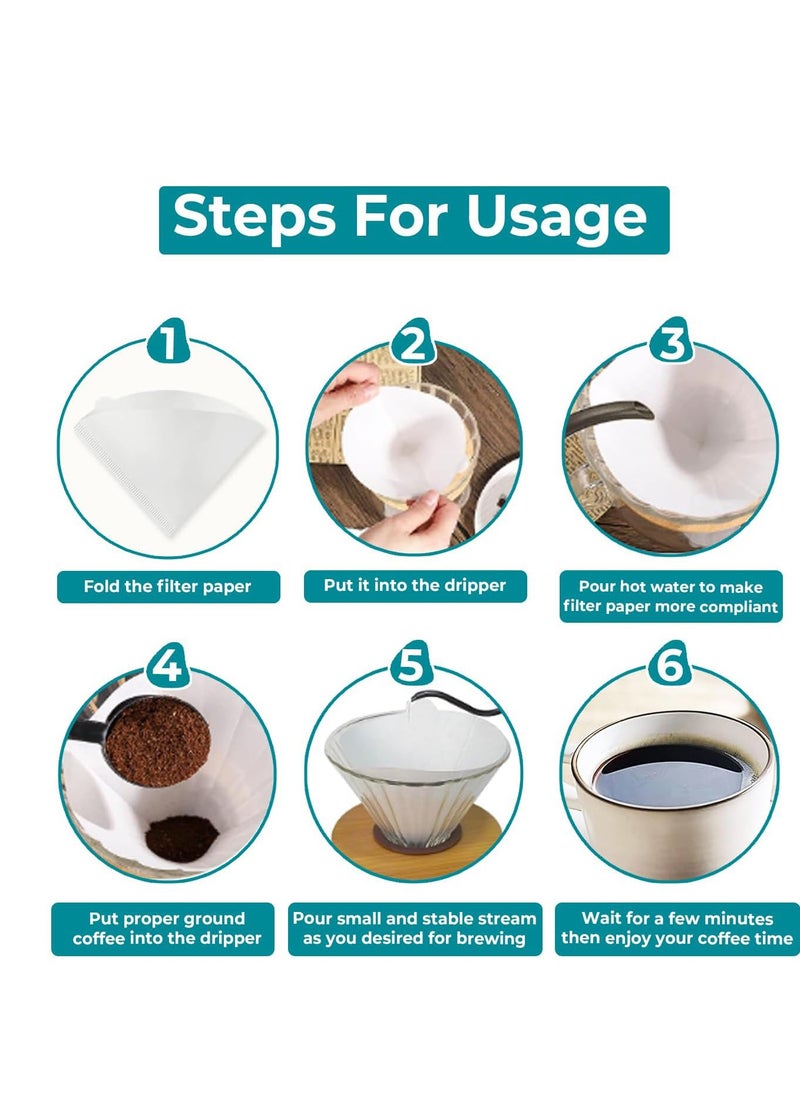 Steps For Usage

1

Fold the filter paper

2

Put it into the dripper

3

Pour hot water to make filter paper more compliant

4

Put proper ground coffee into the dripper

5

Pour small and stable stream as you desired for brewing

6

Wait for a few minutes then enjoy your coffee time