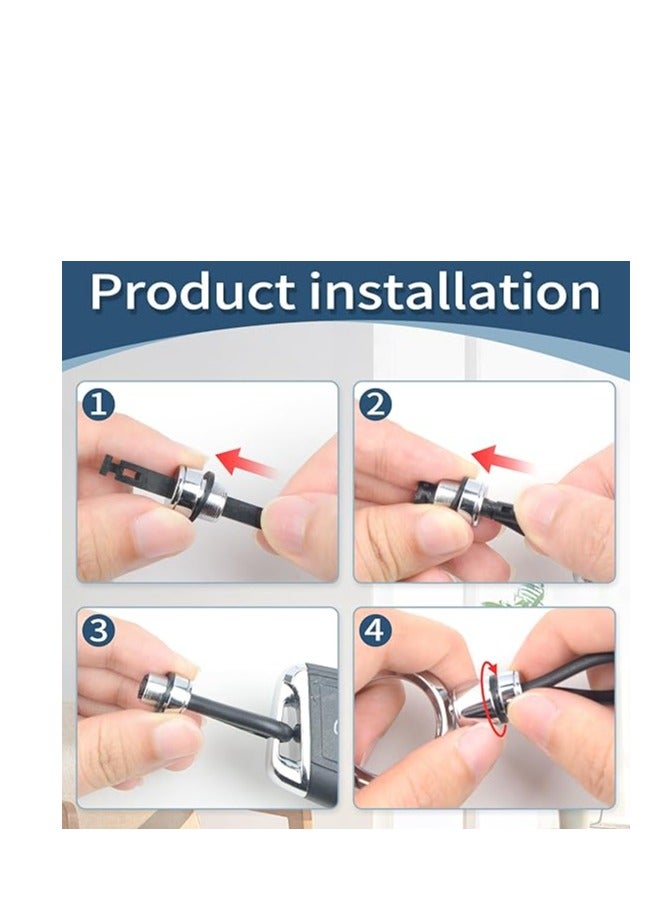 Product installation

1

2

3

4